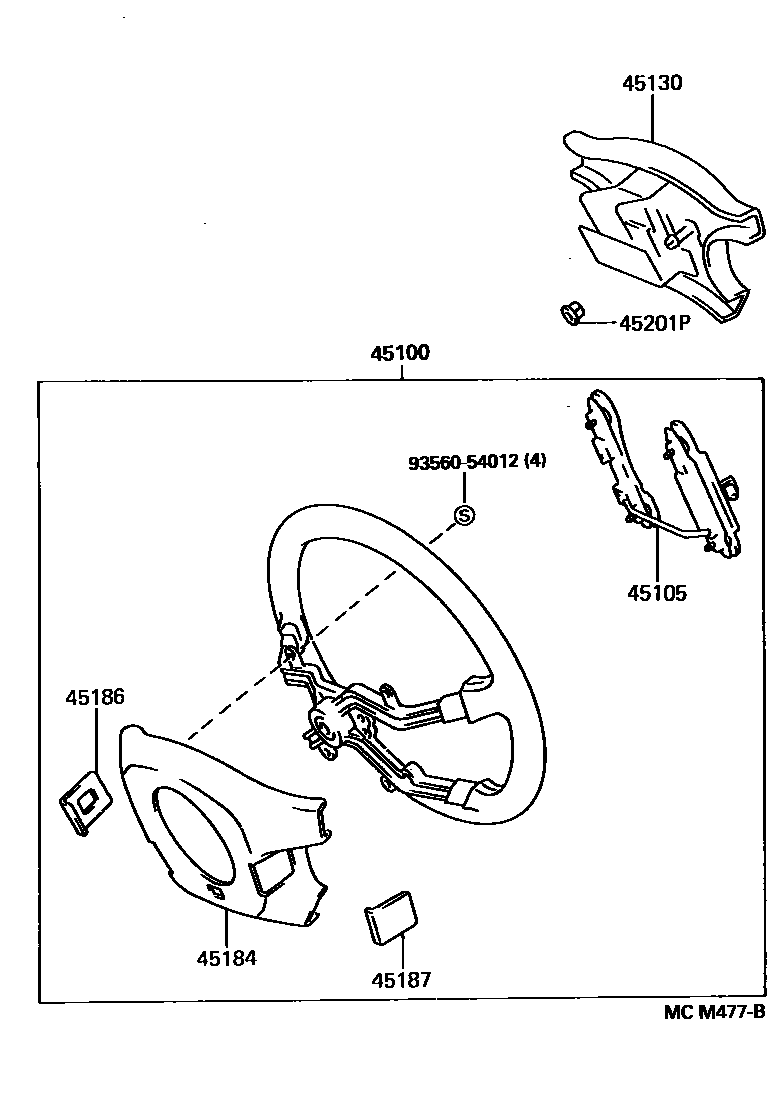 45130

45201P

45100

93560-54012 (4)

S

45105

45186

45184

45187

MC M477-B