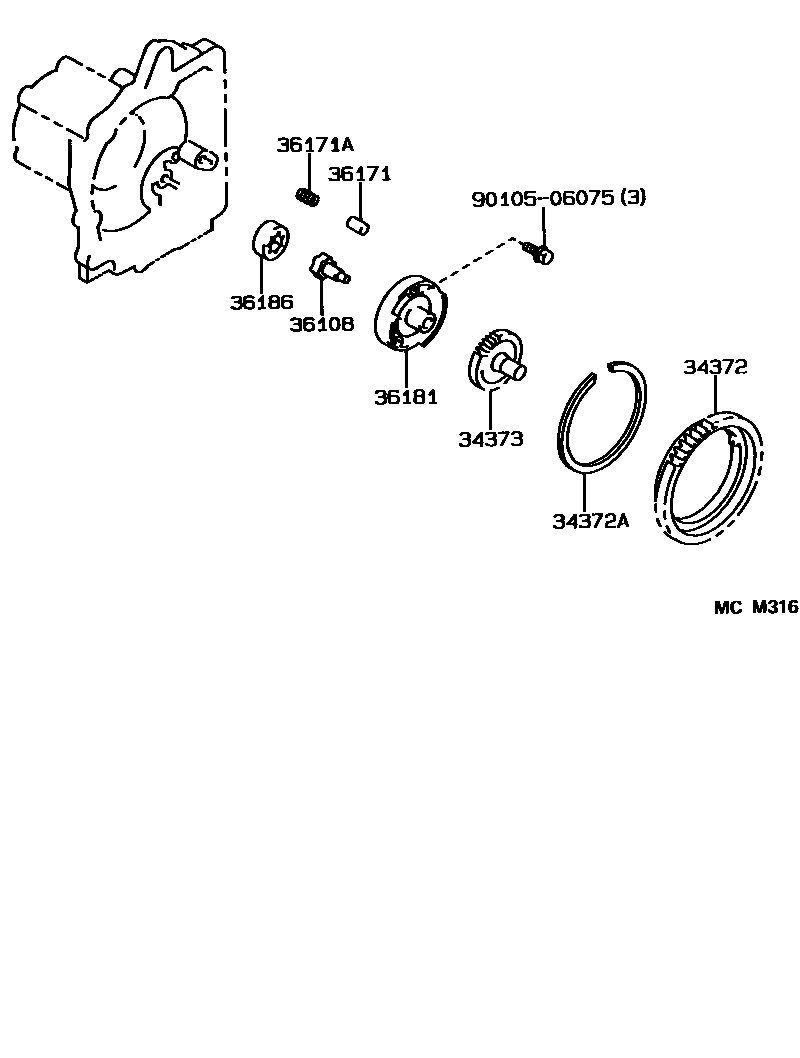 36171A
36171
90105-06075 (3)
36186
36108
36181
34373
34372
34372A
MC M316