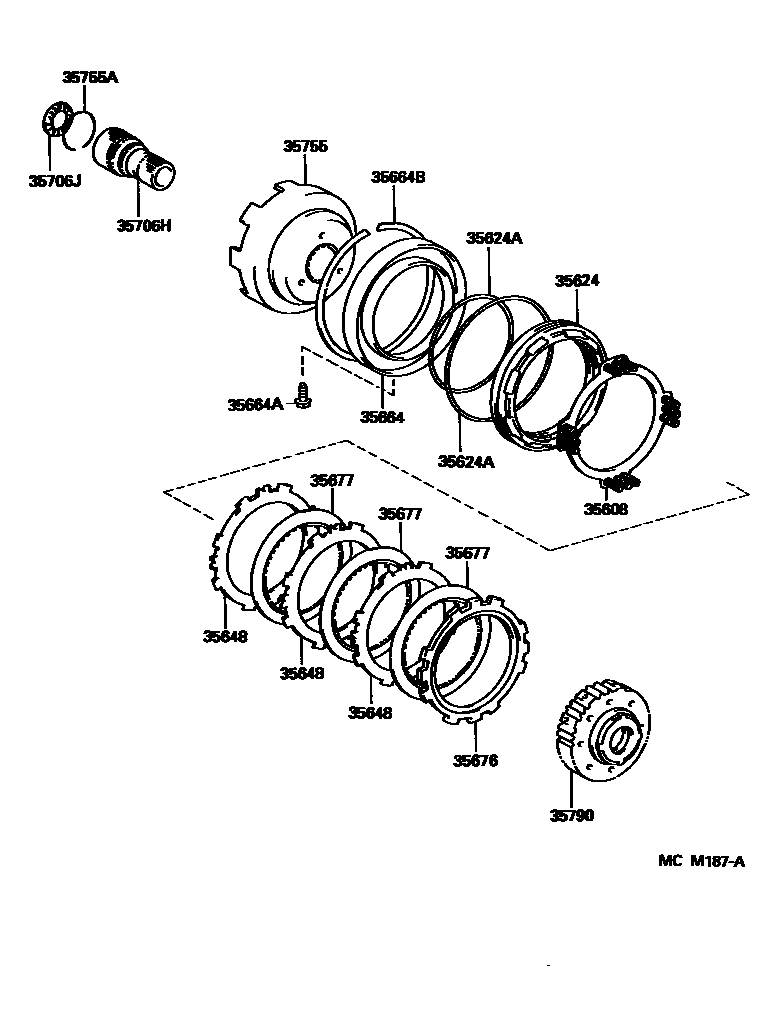 35755A
35706J
35706H
35755
35664B
35624A
35624
35664A
35664
35624A
35608
35677
35677
35677
35648
35648
35648
35676
35790
MC M187-A