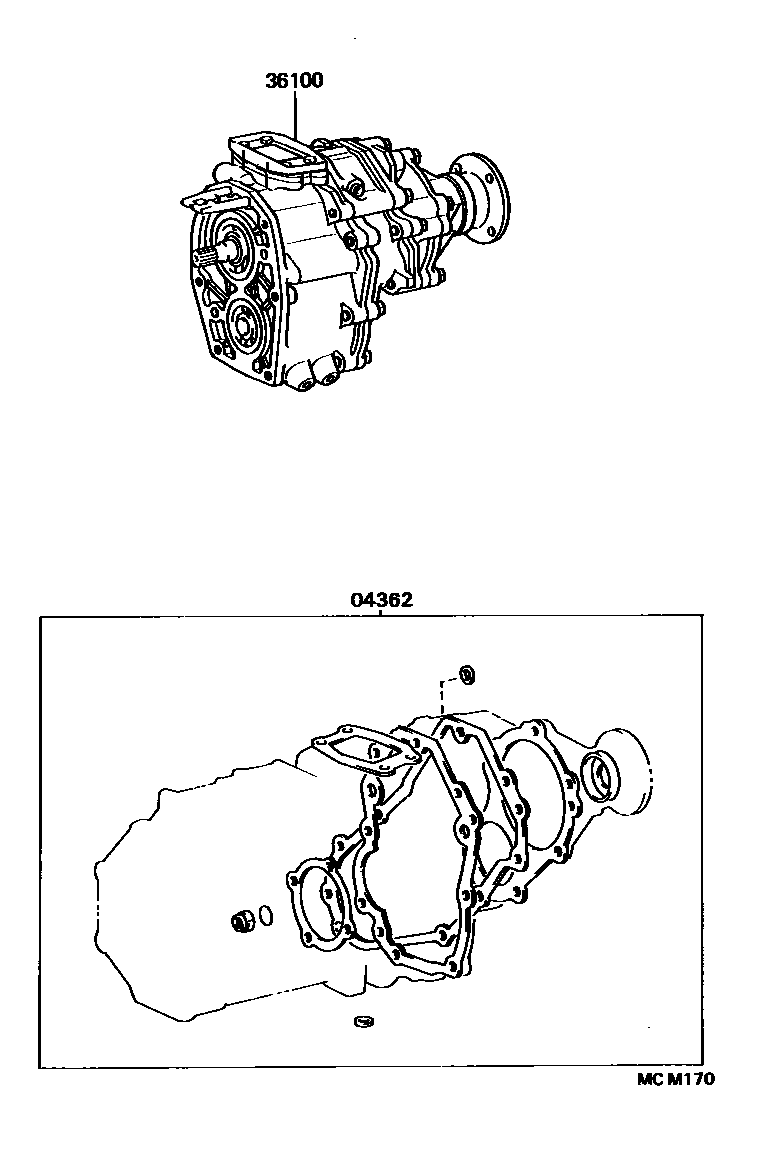 36100

04362

MC M170