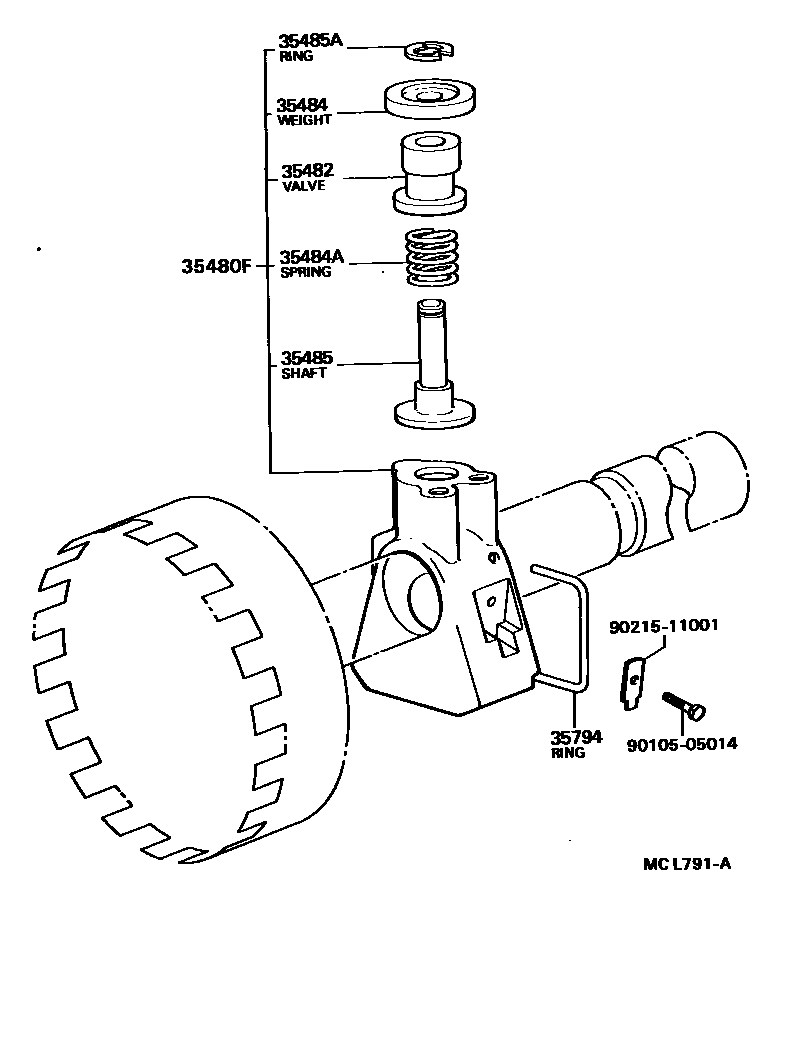 35485A
RING

35484
WEIGHT

35482
VALVE

35480F

35484A
SPRING

35485
SHAFT

90215-11001

35794
RING

90105-05014

MC L791-A