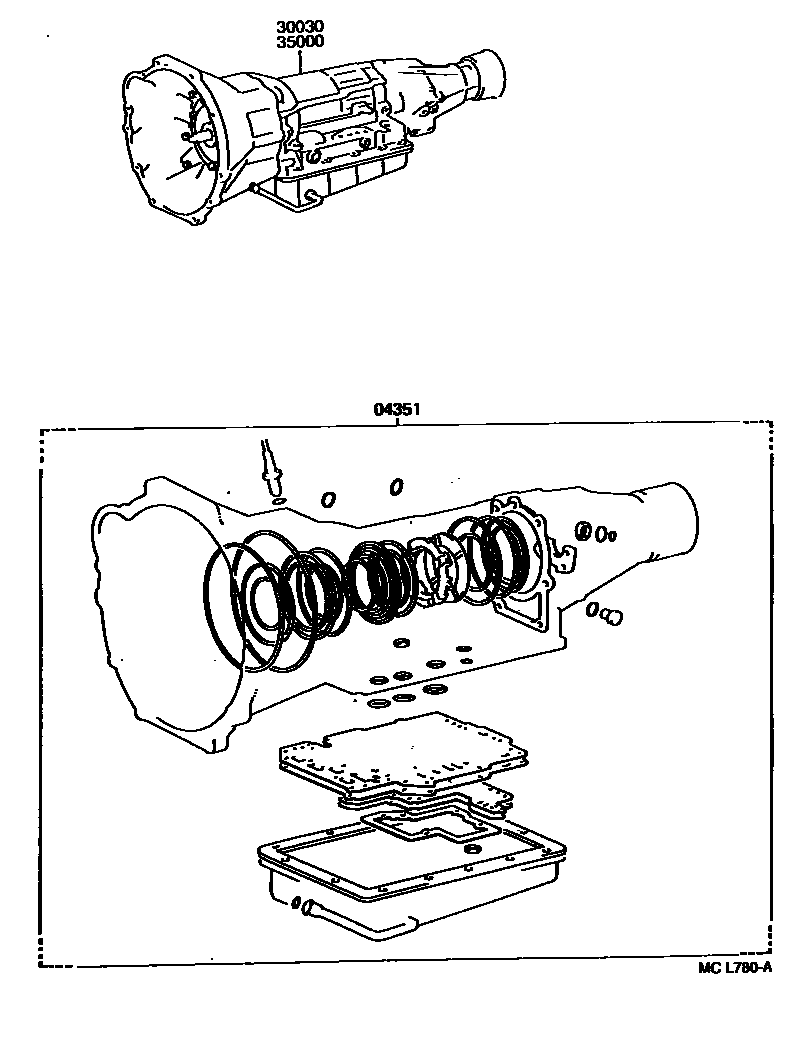 30030
35000

04351

MC L780-A