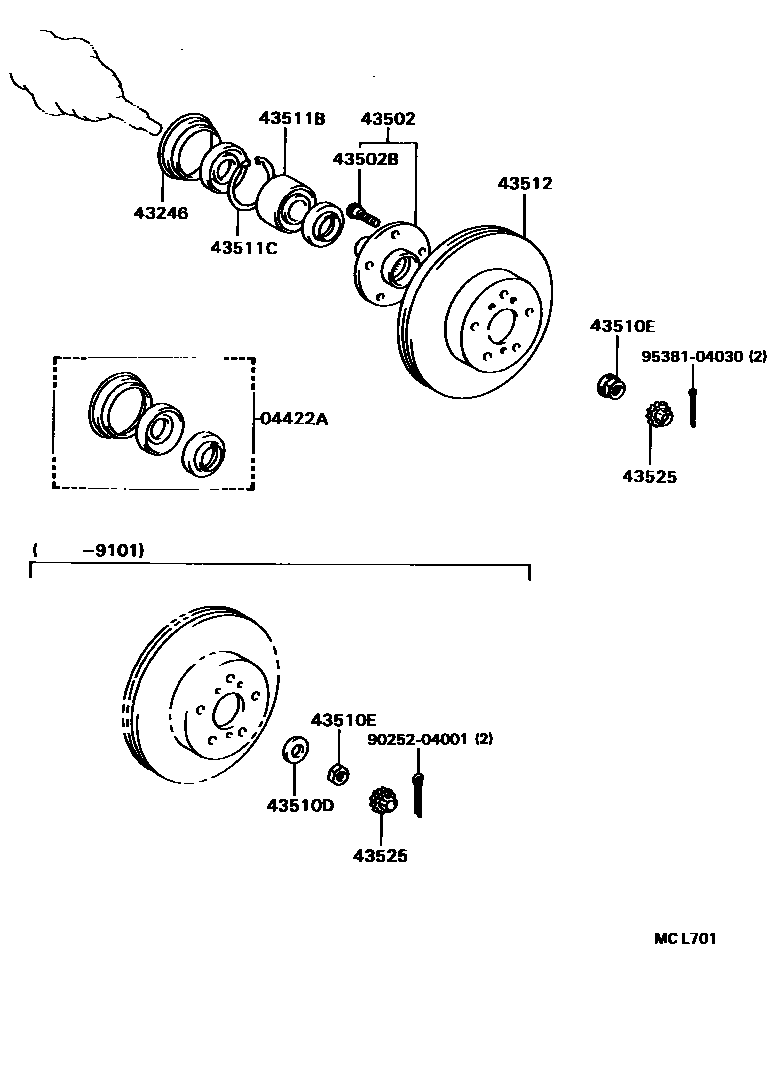 43511B
43502
43502B
43512
43246
43511C
43510E
95381-04030 (2)
04422A
43525
(    -9101)
43510E
90252-04001 (2)
43510D
43525
MC L701