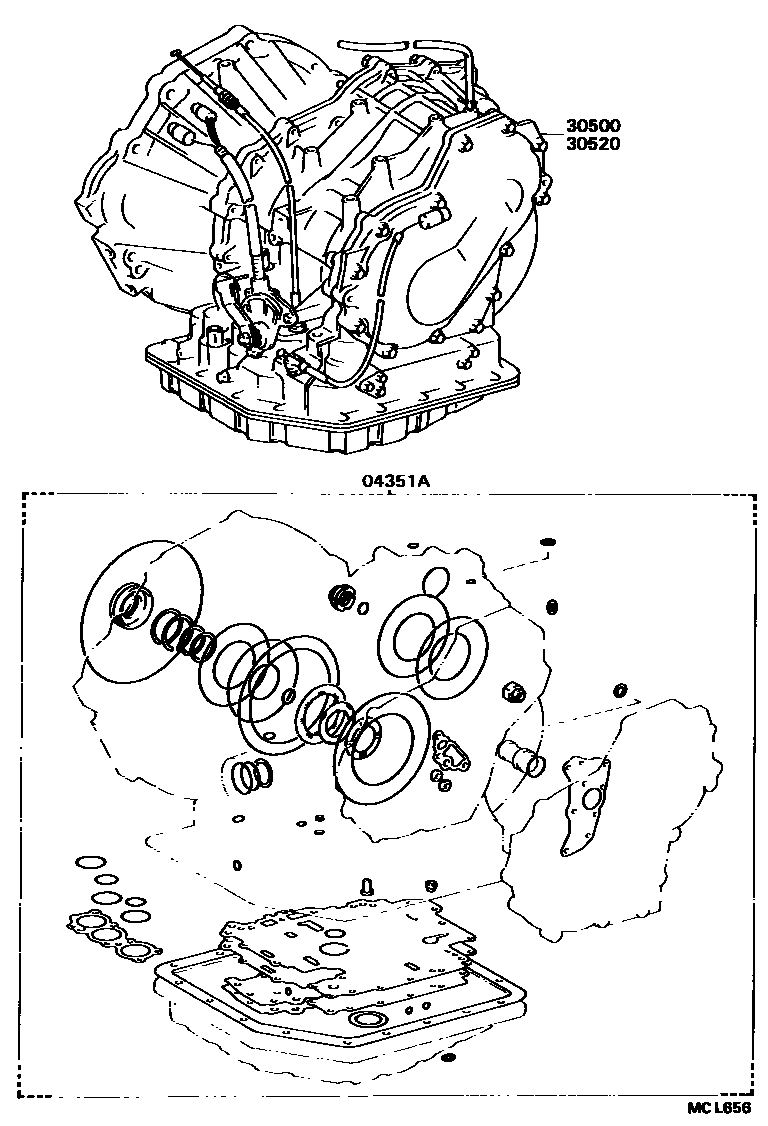 30500
30520

04351A

MC L656