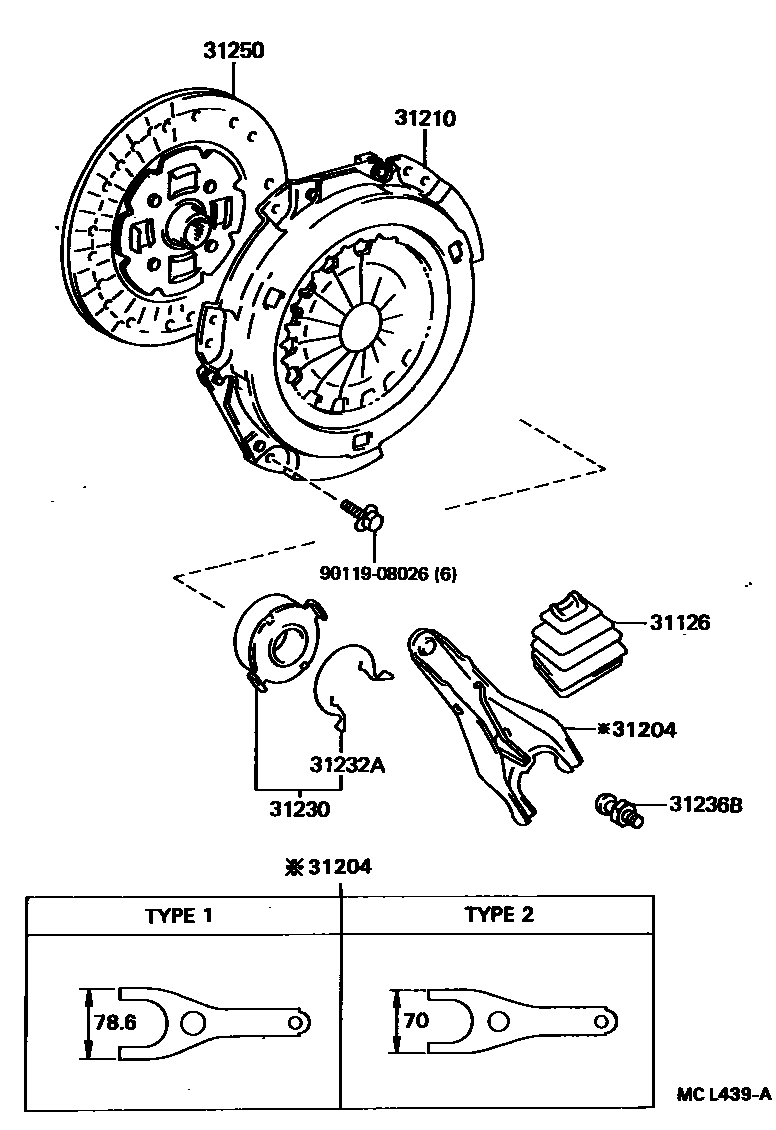 31250

31210

90119-08026 (6)

31126

※31204

31232A

31230

31236B

※31204

| TYPE 1 | TYPE 2 |
|---|---|
| 78.6 | 70 |

MC L439-A