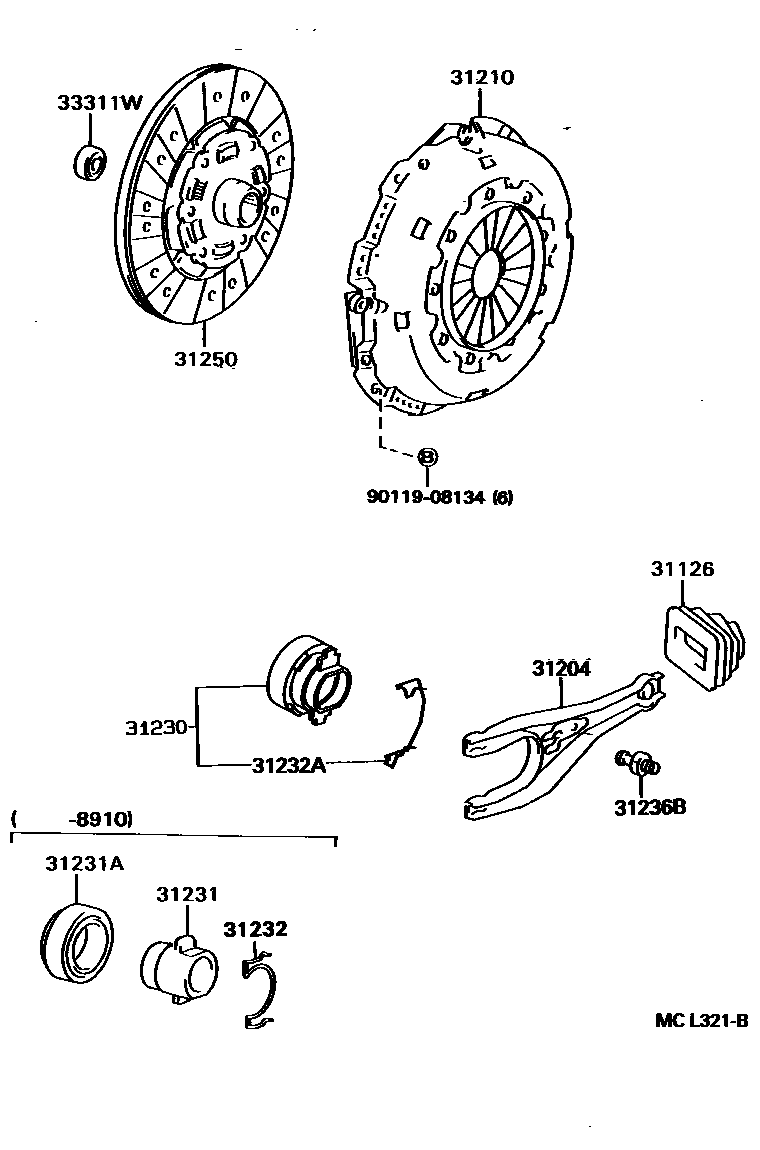 33311W

31210

31250

90119-08134 (6)

31126

31204

31230

31232A

31236B

( -8910)

31231A

31231

31232

MC L321-B