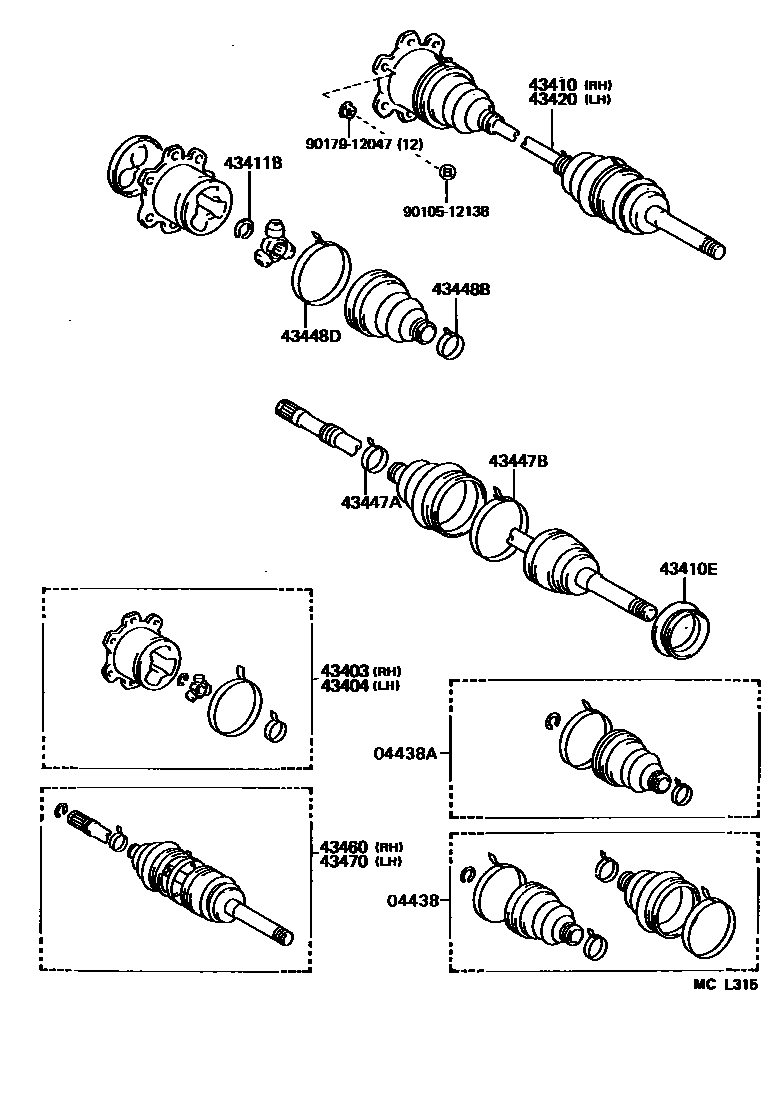 43410 (RH)
43420 (LH)

90179-12047 (12)

B

90105-12138

43411B

43448B

43448D

43447B

43447A

43410E

43403 (RH)
43404 (LH)

04438A

43460 (RH)
43470 (LH)

04438

MC L315