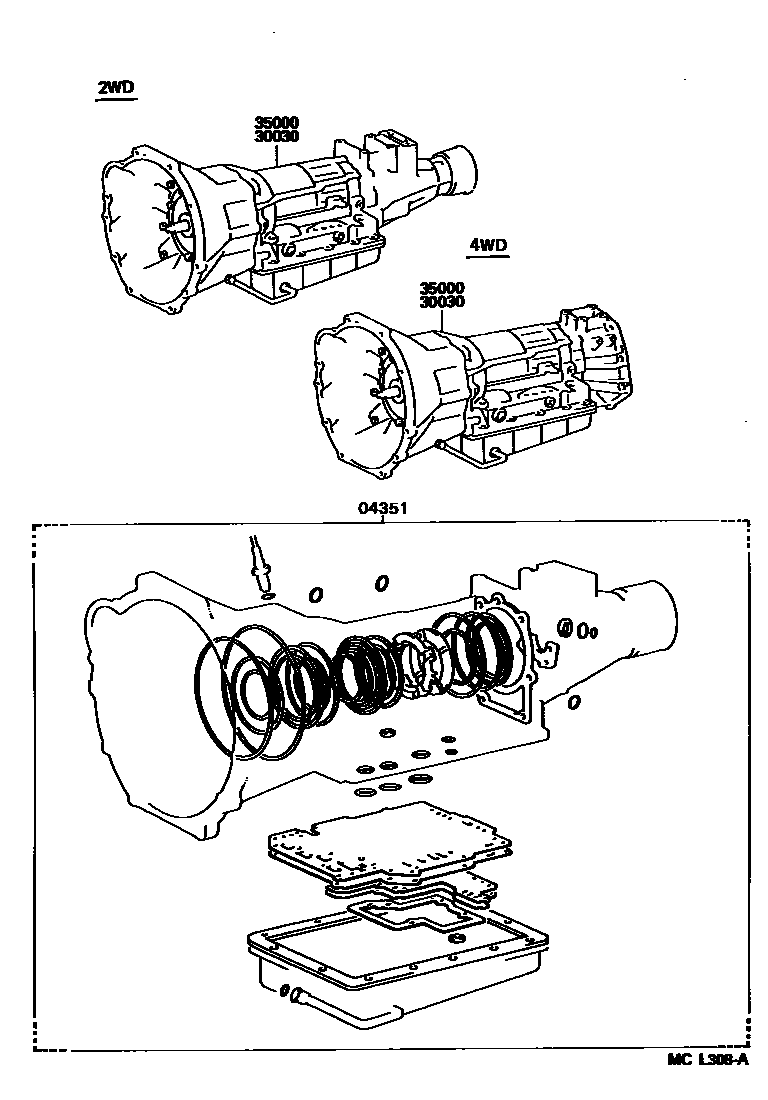 2WD

35000
30030

4WD

35000
30030

04351

MC L308-A