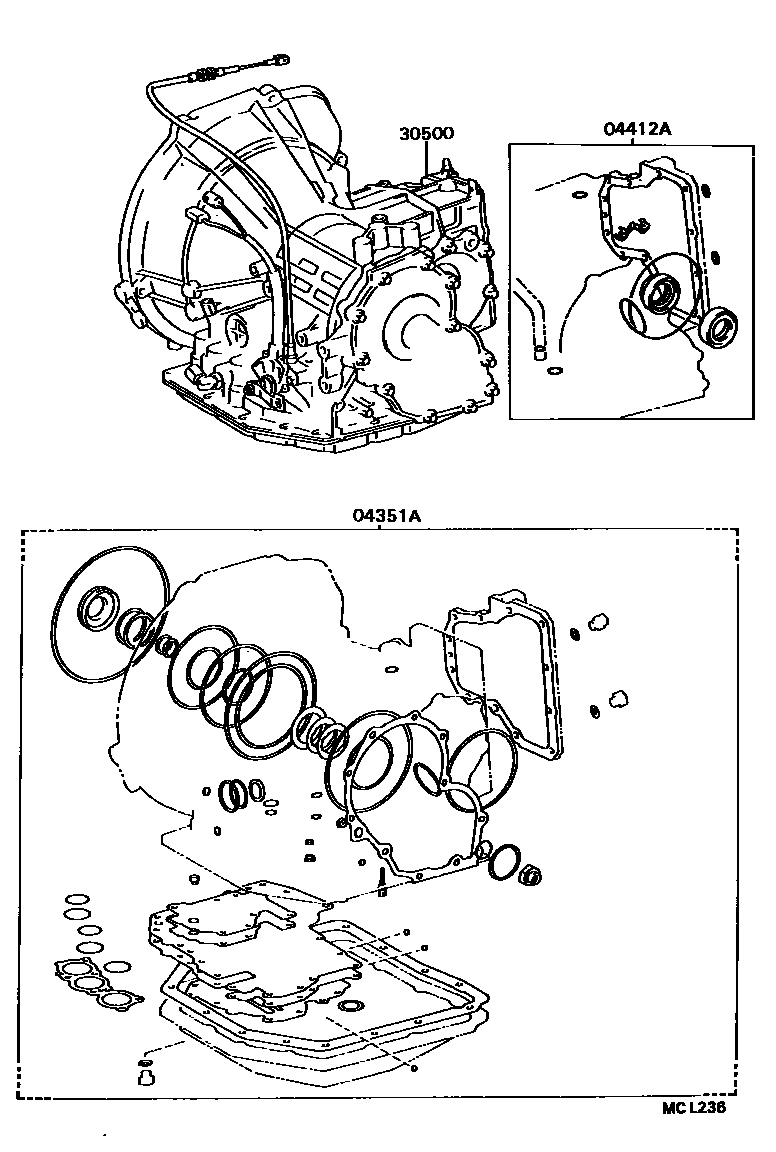 30500

04412A

04351A

MC L236