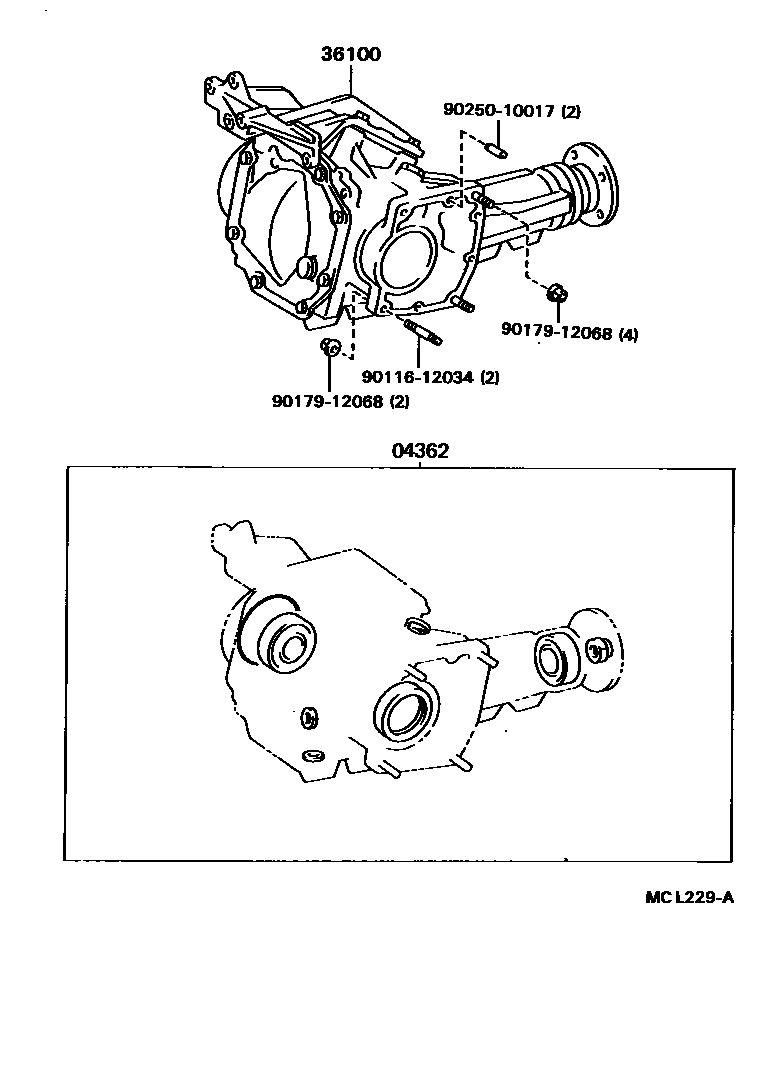 36100

90250-10017 (2)

90179-12068 (4)

90116-12034 (2)

90179-12068 (2)

04362

MC L229-A