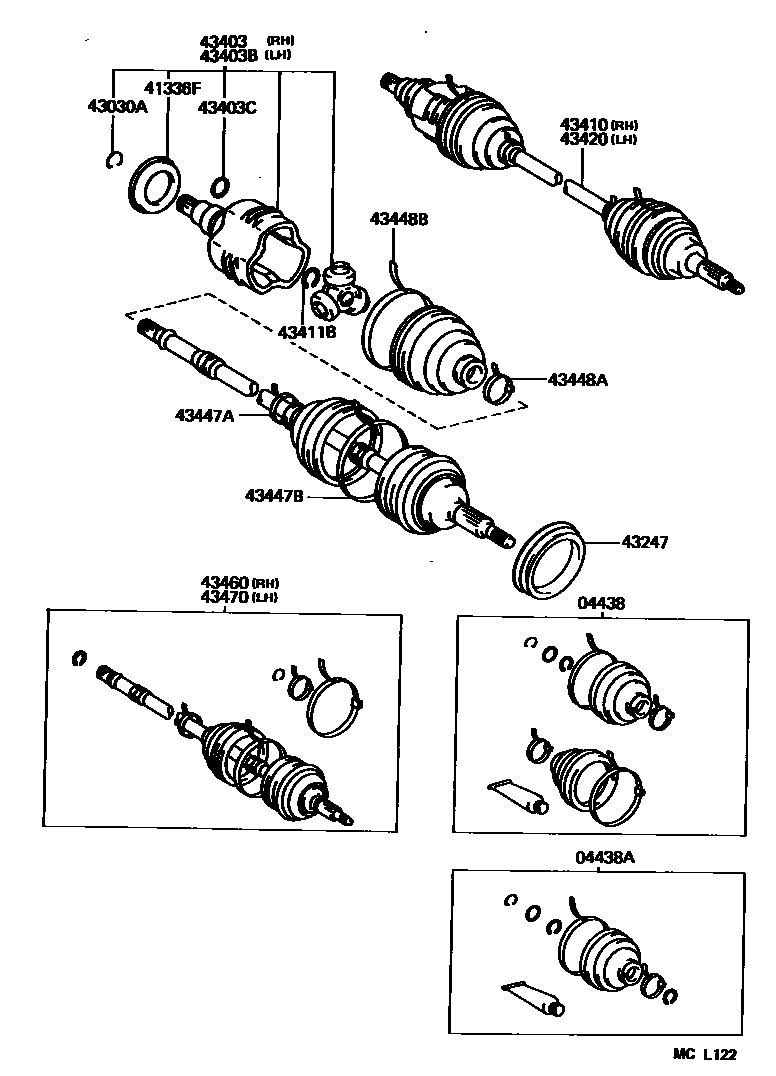 43403 (RH)
43403B (LH)
41336F
43030A
43403C
43410 (RH)
43420 (LH)
43448B
43411B
43448A
43447A
43447B
43247
43460 (RH)
43470 (LH)
04438
04438A
MC L122