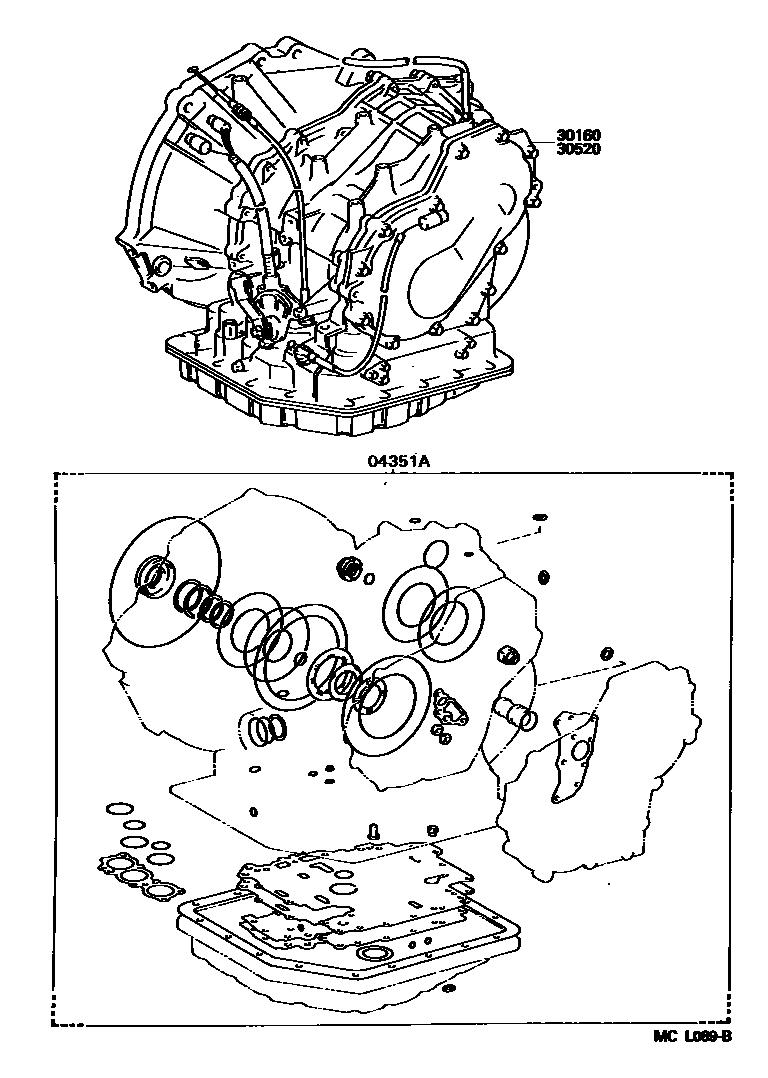 30160
30520

04351A

MC L089-B