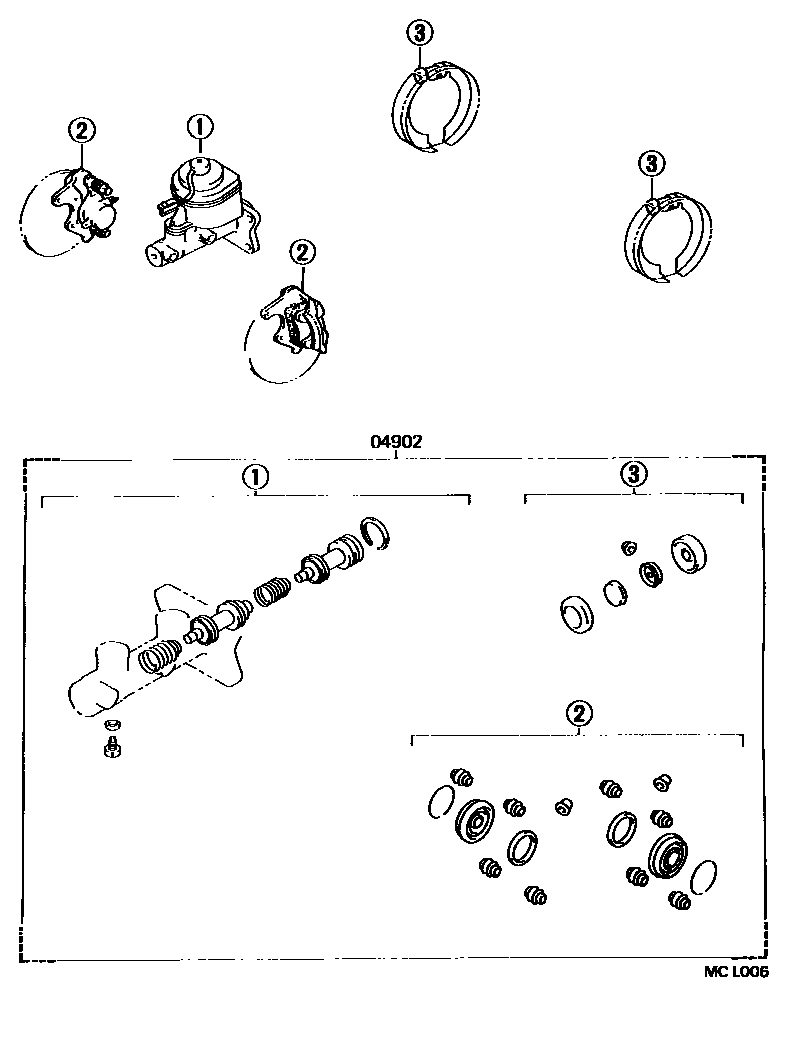 3
2
1
3
2
04902
1
3
2
MC L006