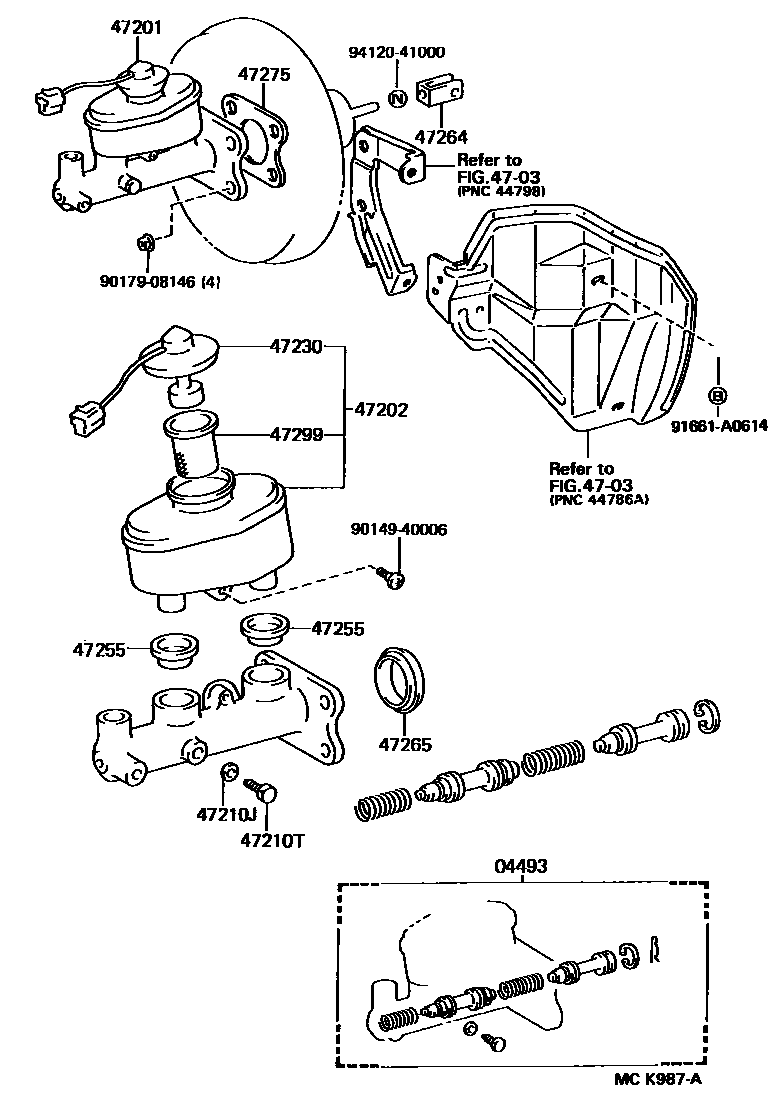 47201
47275
94120-41000
N
47264
Refer to
FIG.47-03
(PNC 44798)
90179-08146 (4)
47230
47202
47299
B
91661-A0614
Refer to
FIG.47-03
(PNC 44786A)
90149-40006
47255
47255
47265
47210J
47210T
04493
MC K987-A