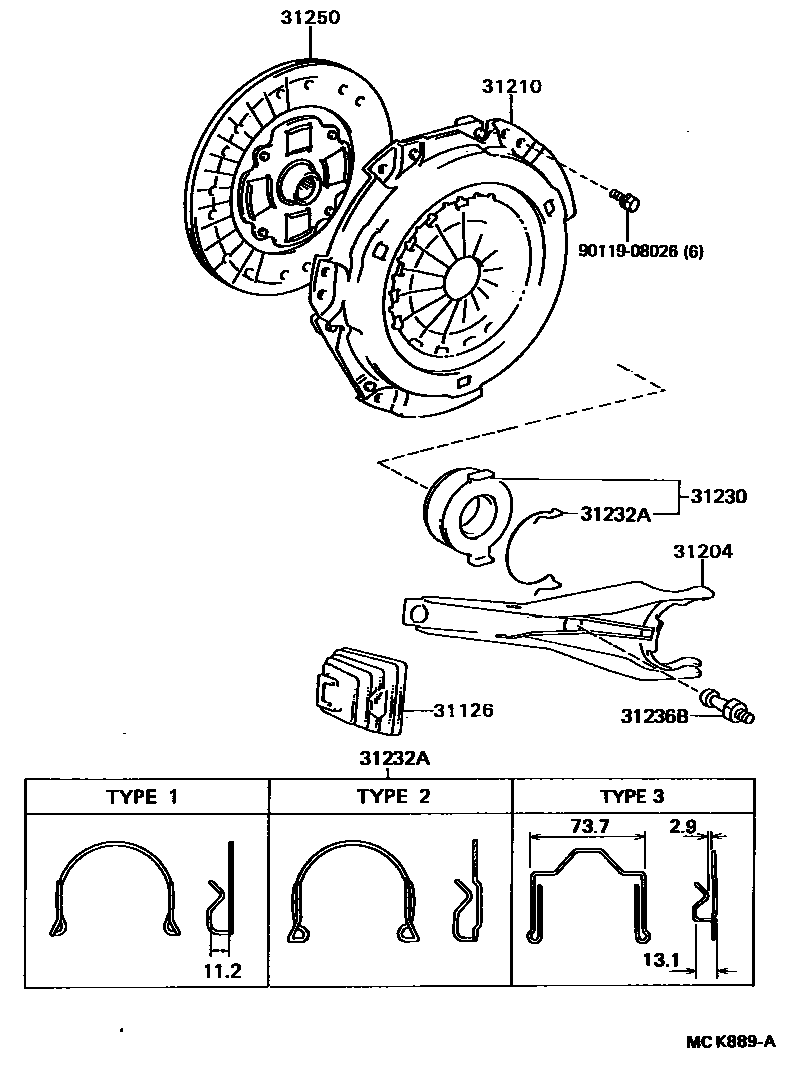 31250

31210

90119-08026 (6)

31230

31232A

31204

31126

31236B

31232A

| TYPE 1 | TYPE 2 | TYPE 3 |
|---|---|---|
| 11.2 | | 73.7 2.9 13.1 |

MC K889-A