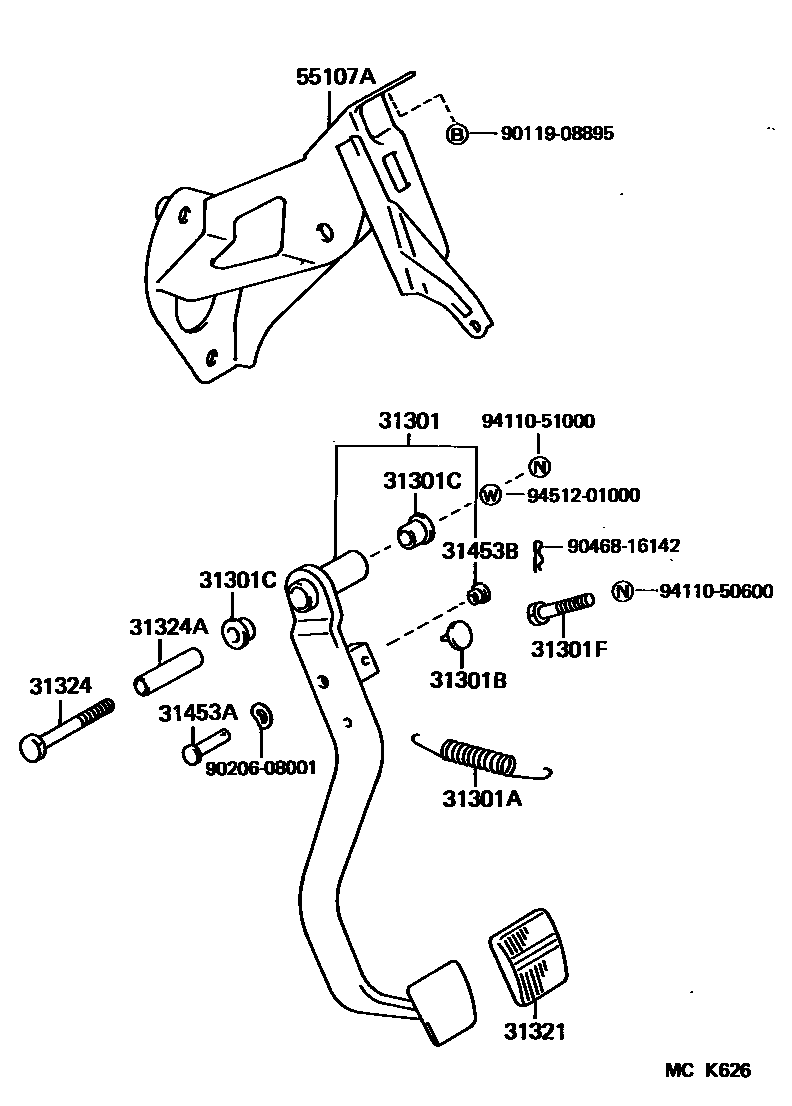 55107A
B 90119-08895
31301
94110-51000
N
31301C
W 94512-01000
31453B
90468-16142
31301C
N 94110-50600
31324A
31301F
31301B
31324
31453A
90206-08001
31301A
31321
MC K626