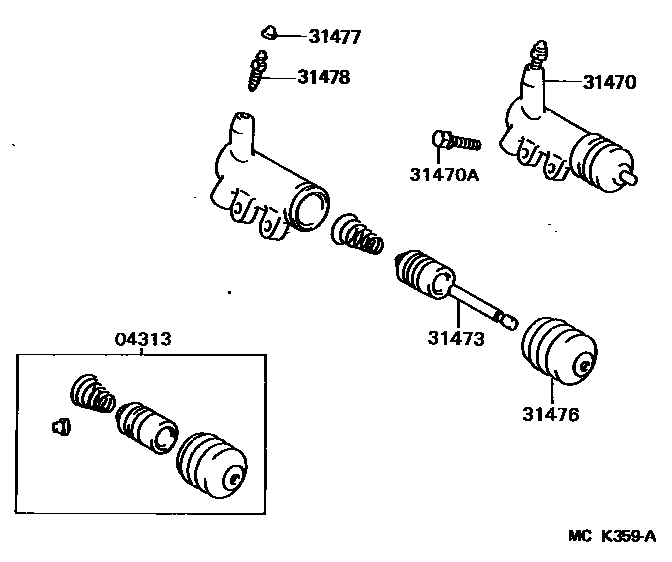 31477
31478
31470
31470A
31473
31476
04313
MC K359-A