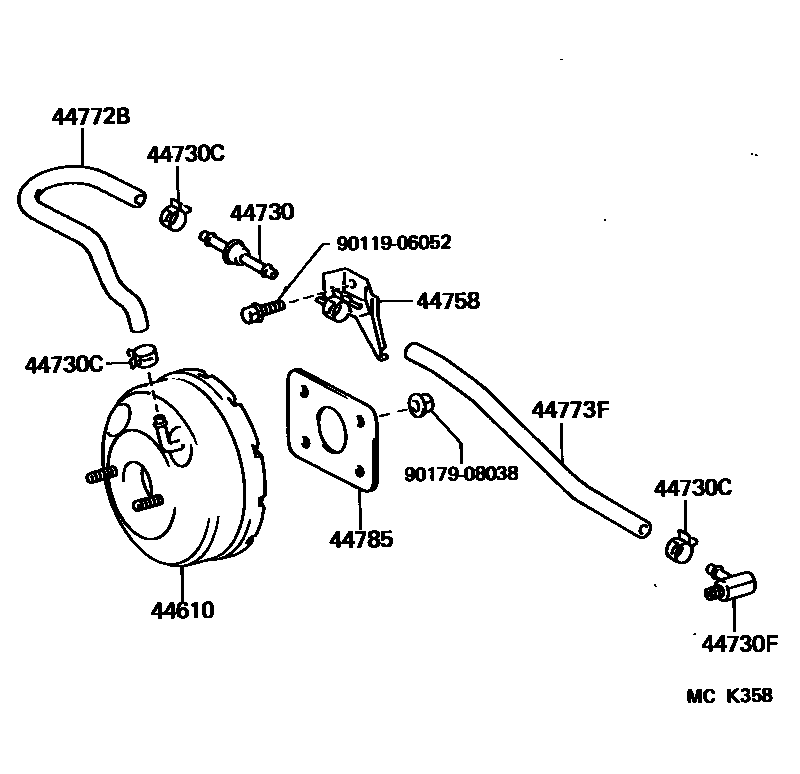 44772B
44730C
44730
90119-06052
44758
44730C
44773F
90179-08038
44730C
44785
44610
44730F
MC K358