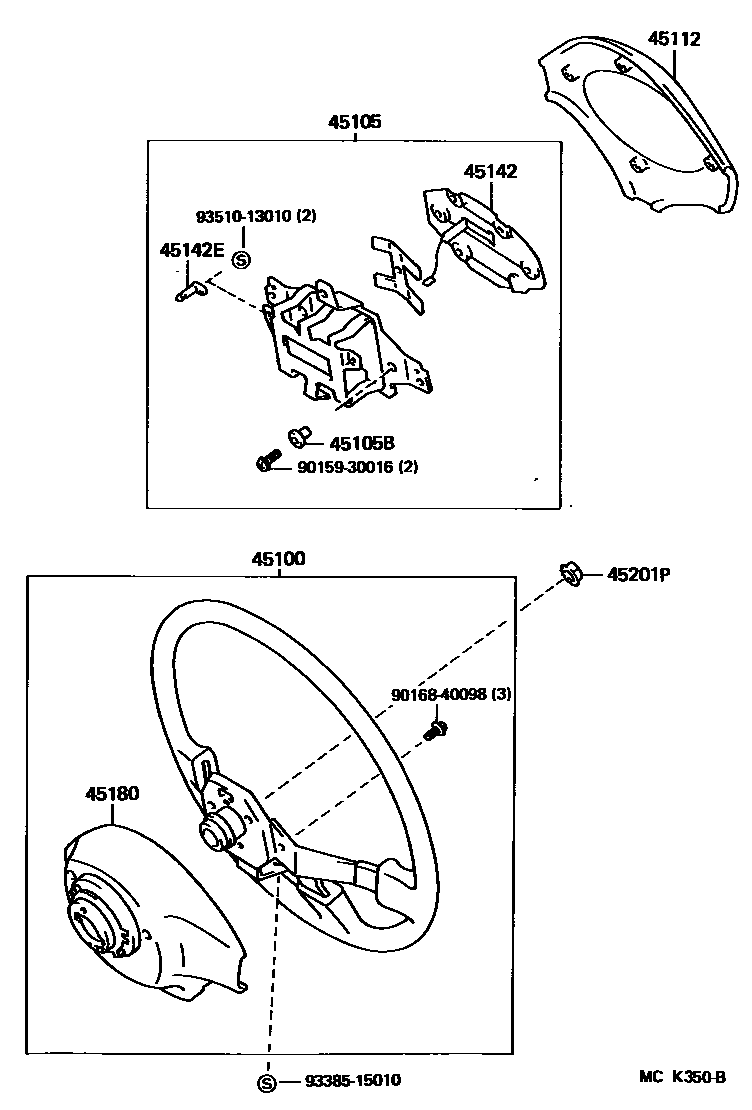 45112

45105

45142

93510-13010 (2)

45142E

S

45105B

90159-30016 (2)

45100

45201P

90168-40098 (3)

45180

S

93385-15010

MC K350-B