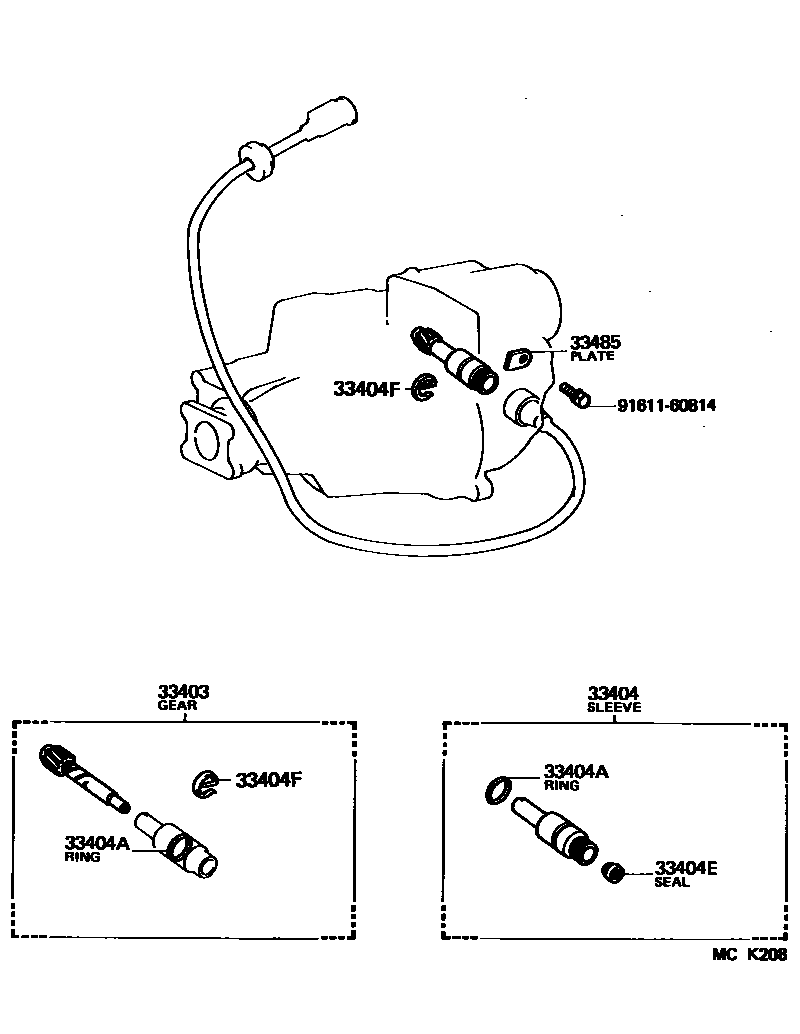 33485
PLATE

33404F

91611-60814

33403
GEAR

33404F

33404A
RING

33404
SLEEVE

33404A
RING

33404E
SEAL

MC K208