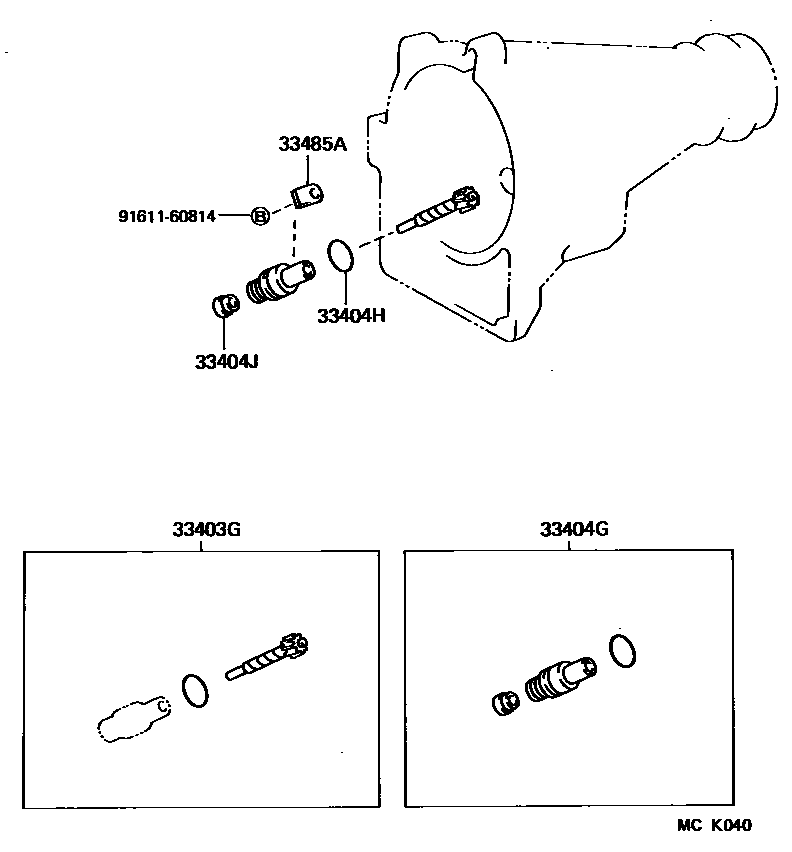 33485A
91611-60814
B
33404H
33404J
33403G
33404G
MC K040