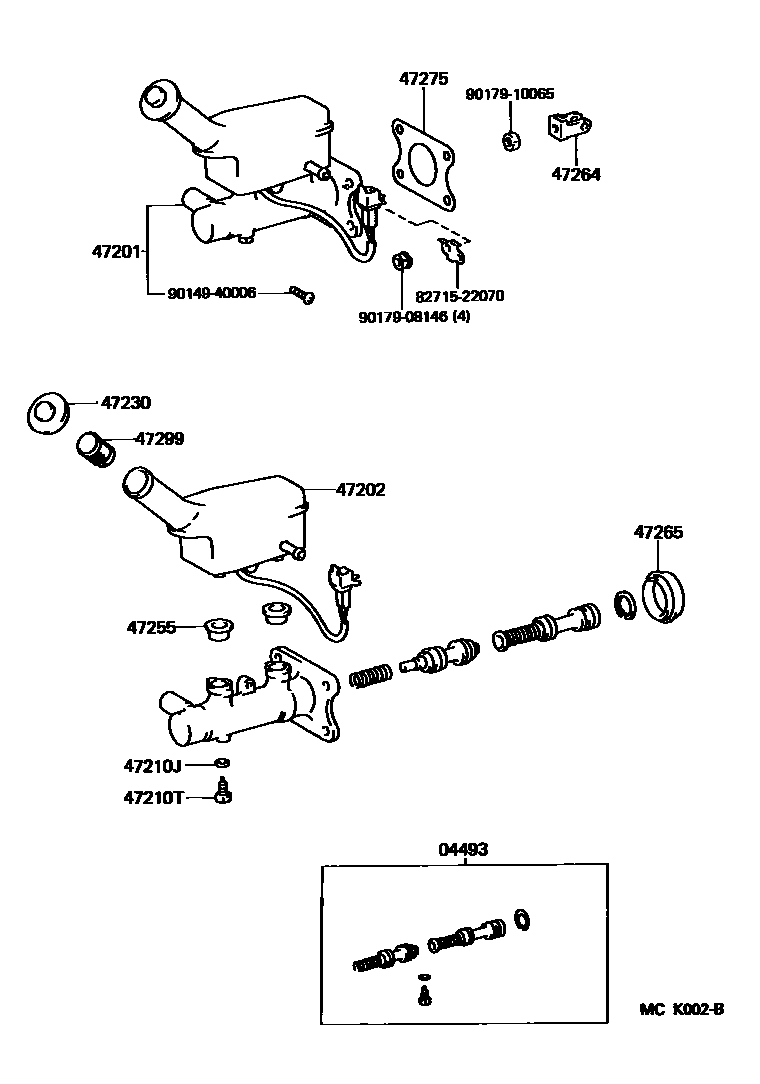 47275
90179-10065
47264
47201
90149-40006
82715-22070
90179-08146 (4)
47230
47299
47202
47265
47255
47210J
47210T
04493
MC K002-B