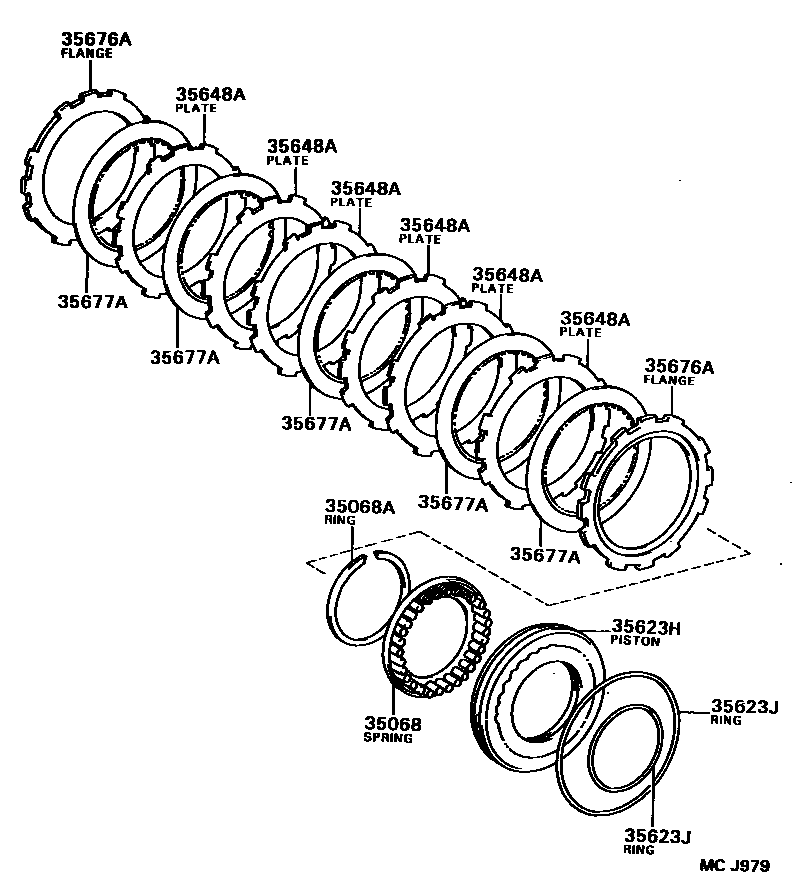 35676A
FLANGE

35648A
PLATE

35648A
PLATE

35648A
PLATE

35648A
PLATE

35648A
PLATE

35648A
PLATE

35676A
FLANGE

35677A

35677A

35677A

35677A

35677A

35068A
RING

35623H
PISTON

35068
SPRING

35623J
RING

35623J
RING

MC J979