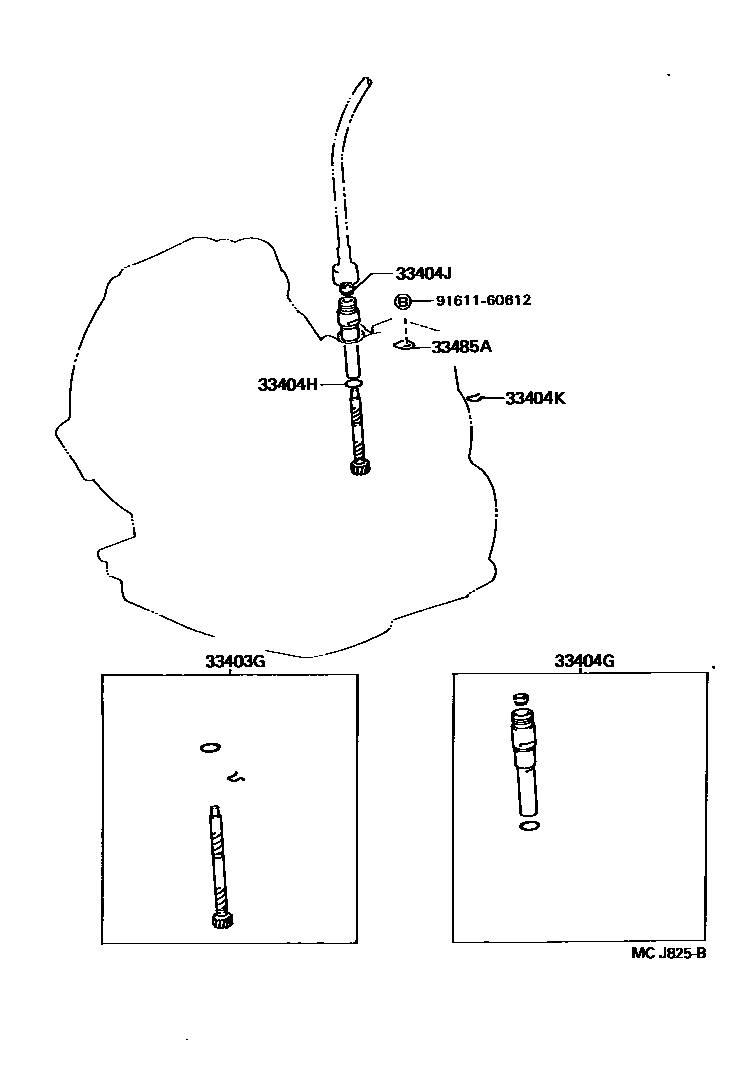 33404J
B 91611-60612
33485A
33404H
33404K
33403G
33404G
MC J825-B