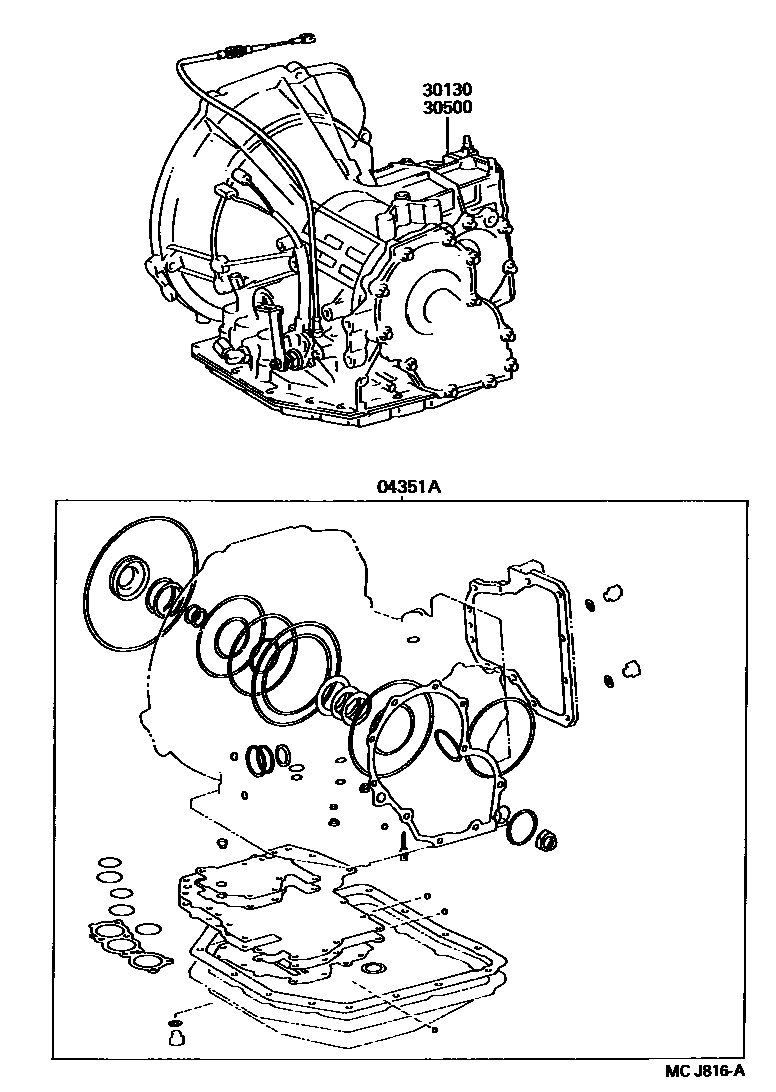 30130
30500

04351A

MC J816-A