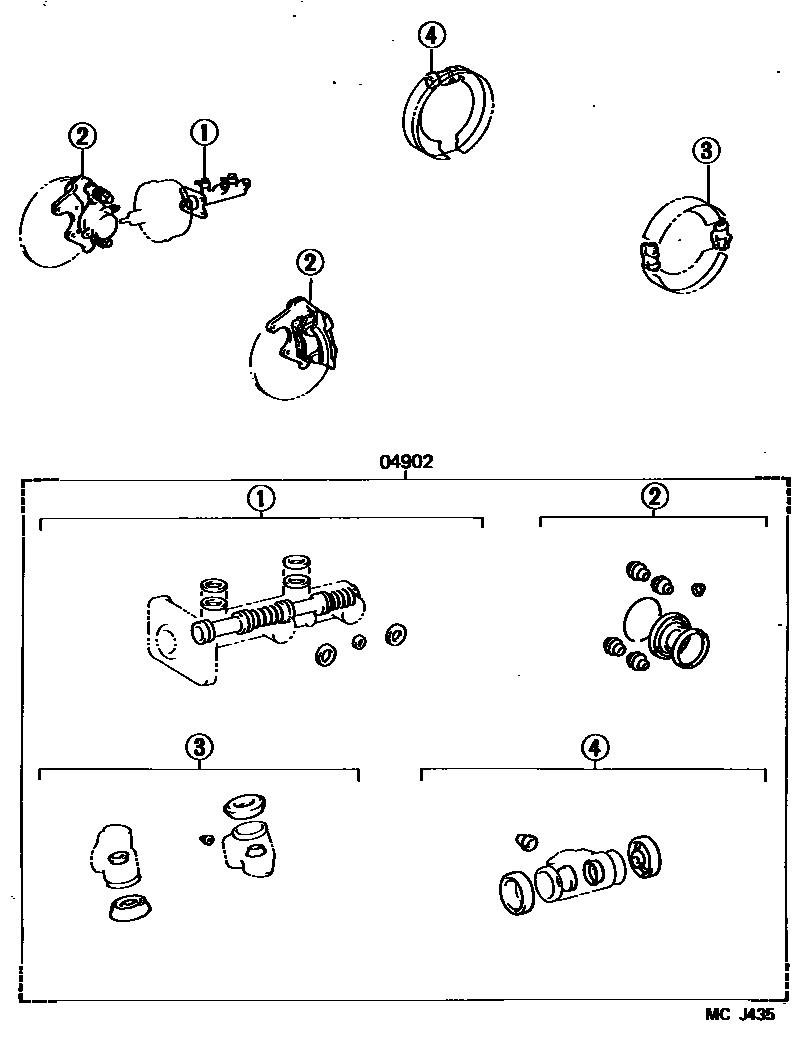 4
2
1
3
2
04902
1
2
3
4
MC J435