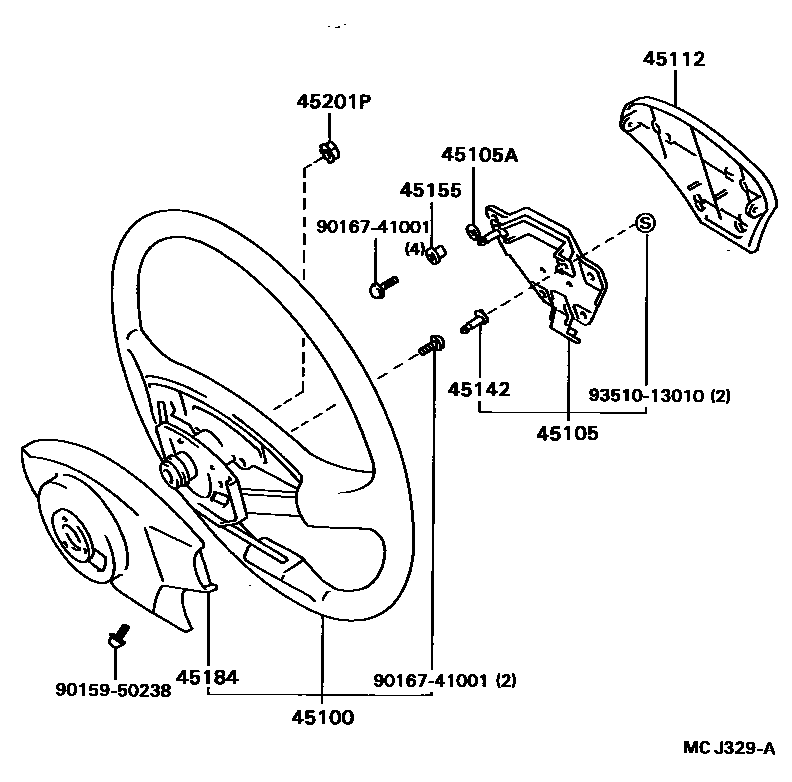 45112

45201P

45105A

45155

90167-41001
(4)

S

45142

93510-13010 (2)

45105

90159-50238

45184

90167-41001 (2)

45100

MC J329-A