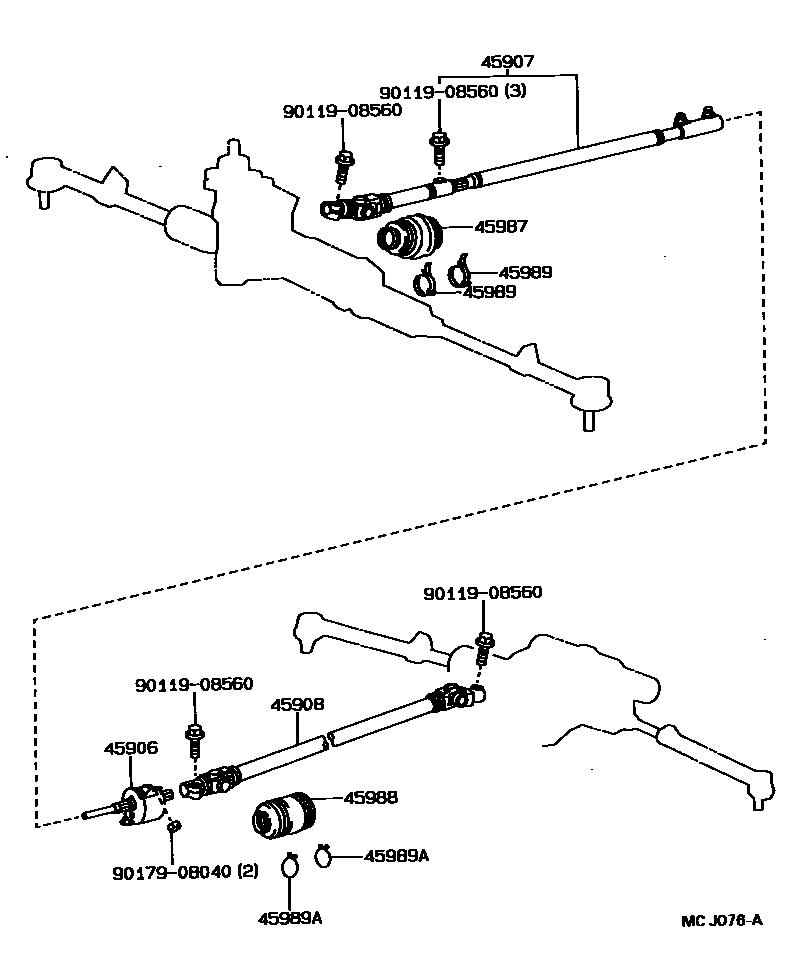 45907
90119-08560 (3)
90119-08560
45987
45989
45989

90119-08560
90119-08560
45908
45906
45988
90179-08040 (2)
45989A
45989A

MC J076-A