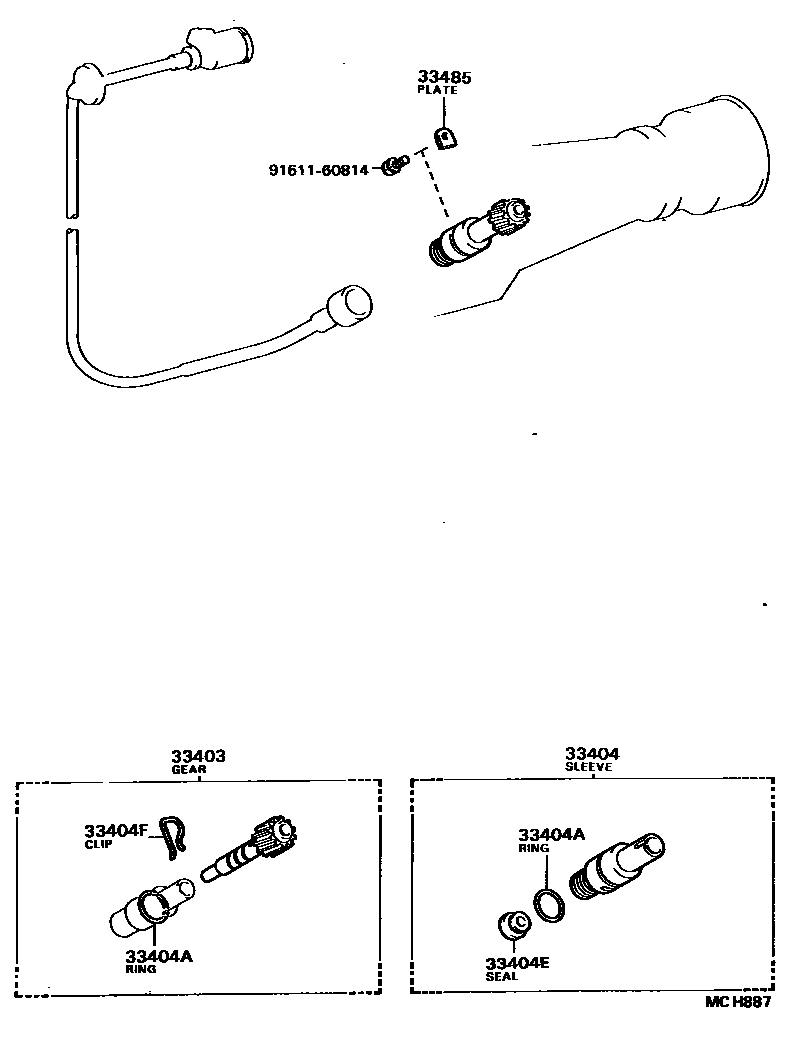 33485
PLATE

91611-60814

33403
GEAR

33404F
CLIP

33404A
RING

33404
SLEEVE

33404A
RING

33404E
SEAL

MC H887