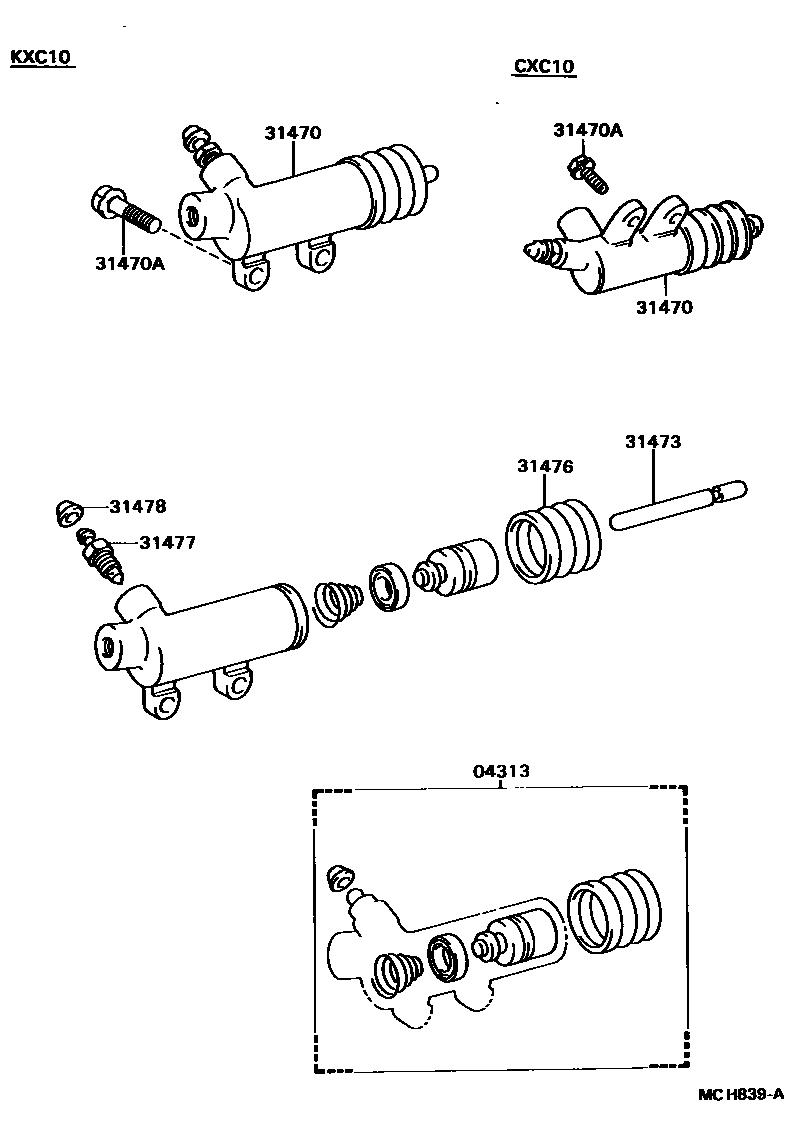 KXC10

CXC10

31470

31470A

31470A

31470

31473

31476

31478

31477

04313

MC H839-A