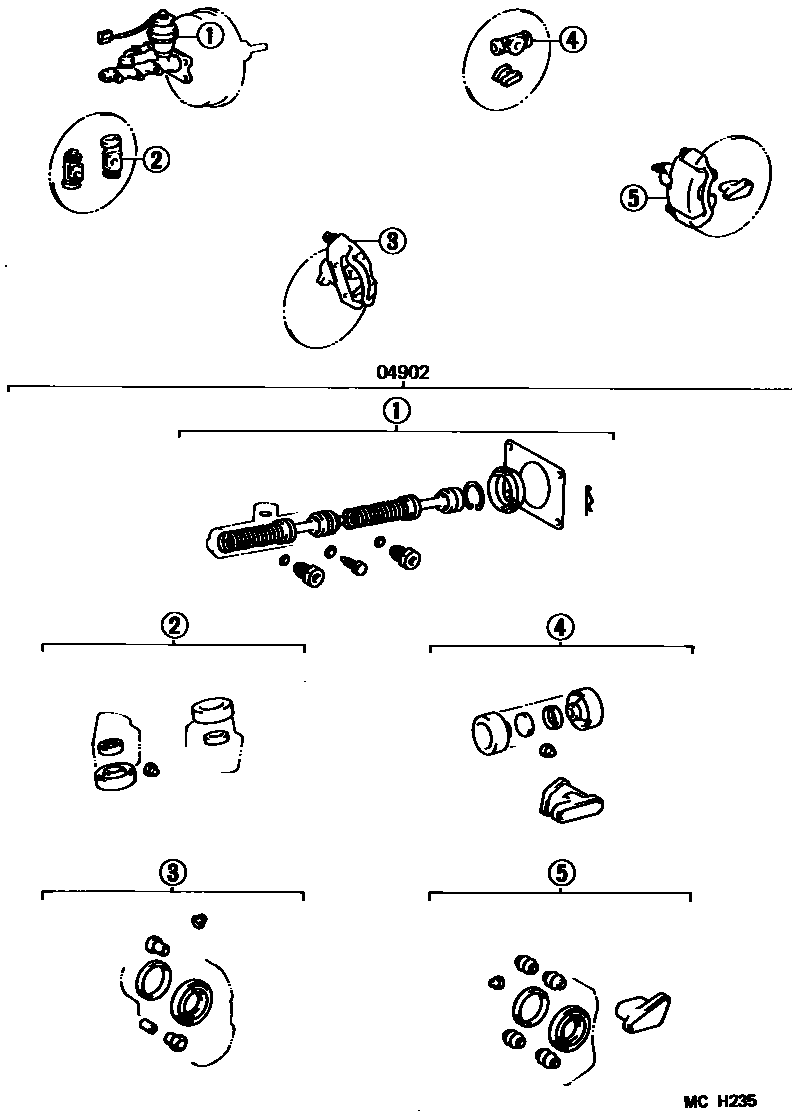 ①
④
②
⑤
③
04902
①
②
④
③
⑤
MC H235