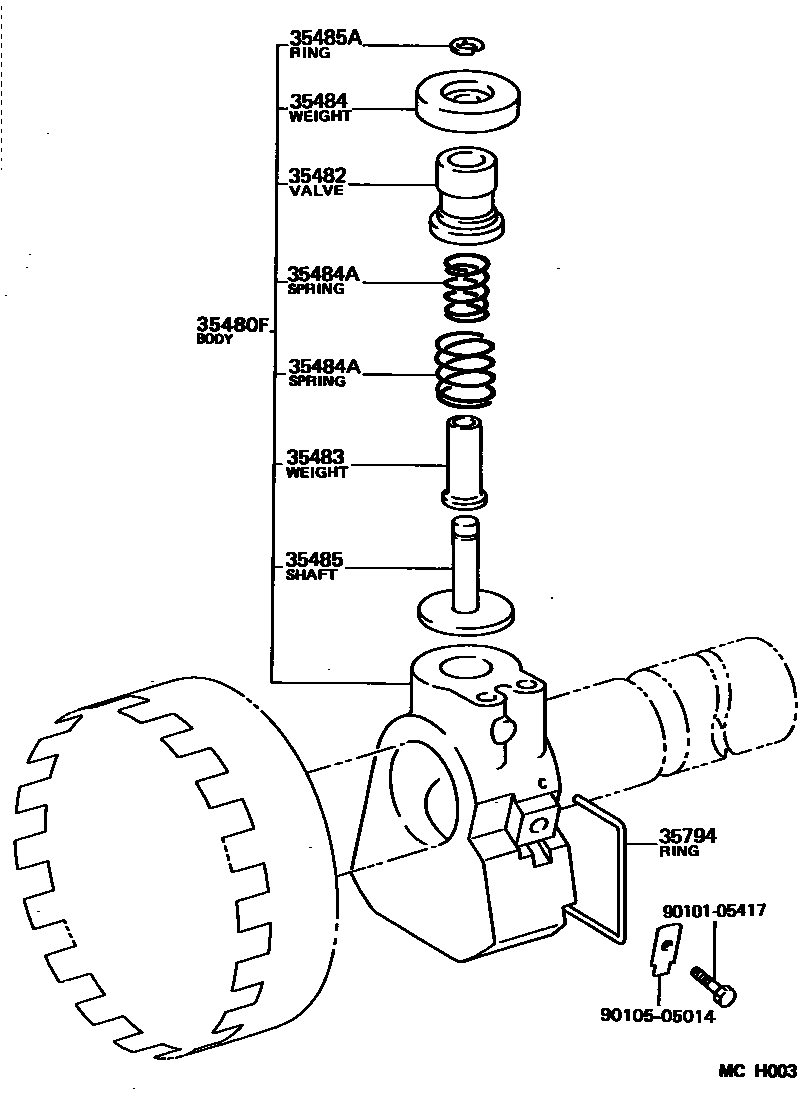 35485A
RING

35484
WEIGHT

35482
VALVE

35484A
SPRING

35480F
BODY

35484A
SPRING

35483
WEIGHT

35485
SHAFT

35794
RING

90101-05417

90105-05014

MC H003