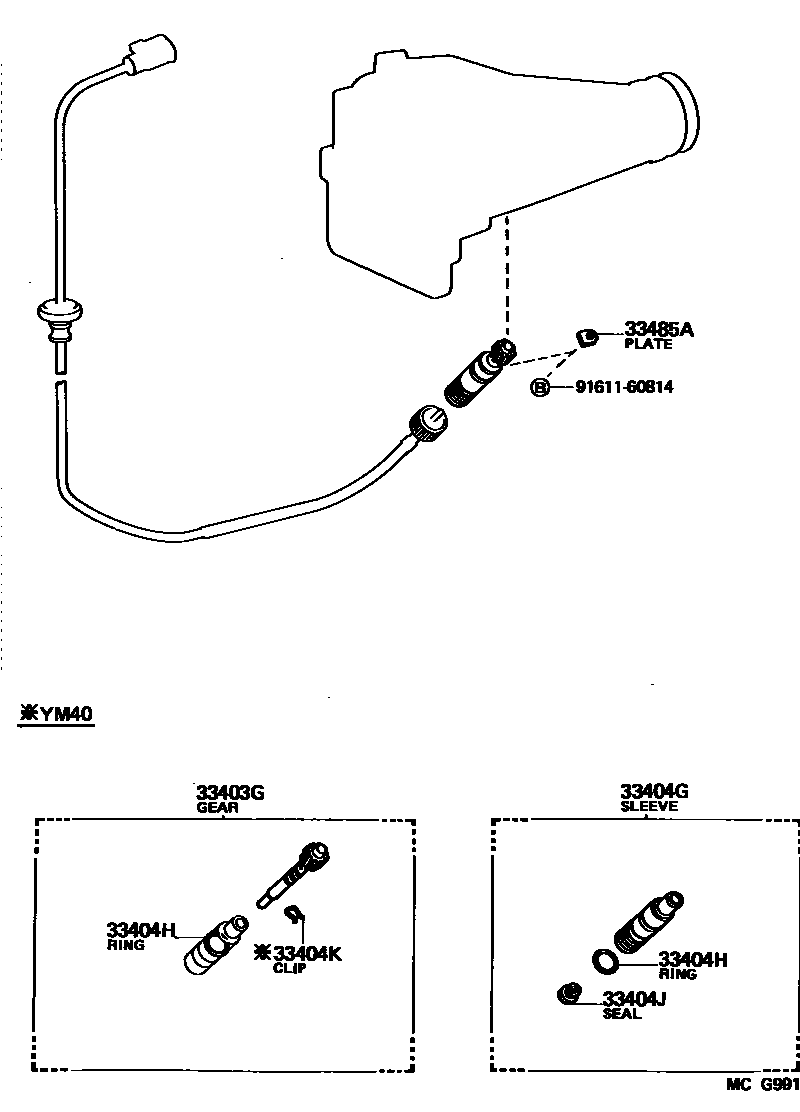 33485A
PLATE

Ⓑ 91611-60814

※YM40

33403G
GEAR

33404H
RING

※33404K
CLIP

33404G
SLEEVE

33404H
RING

33404J
SEAL

MC G991