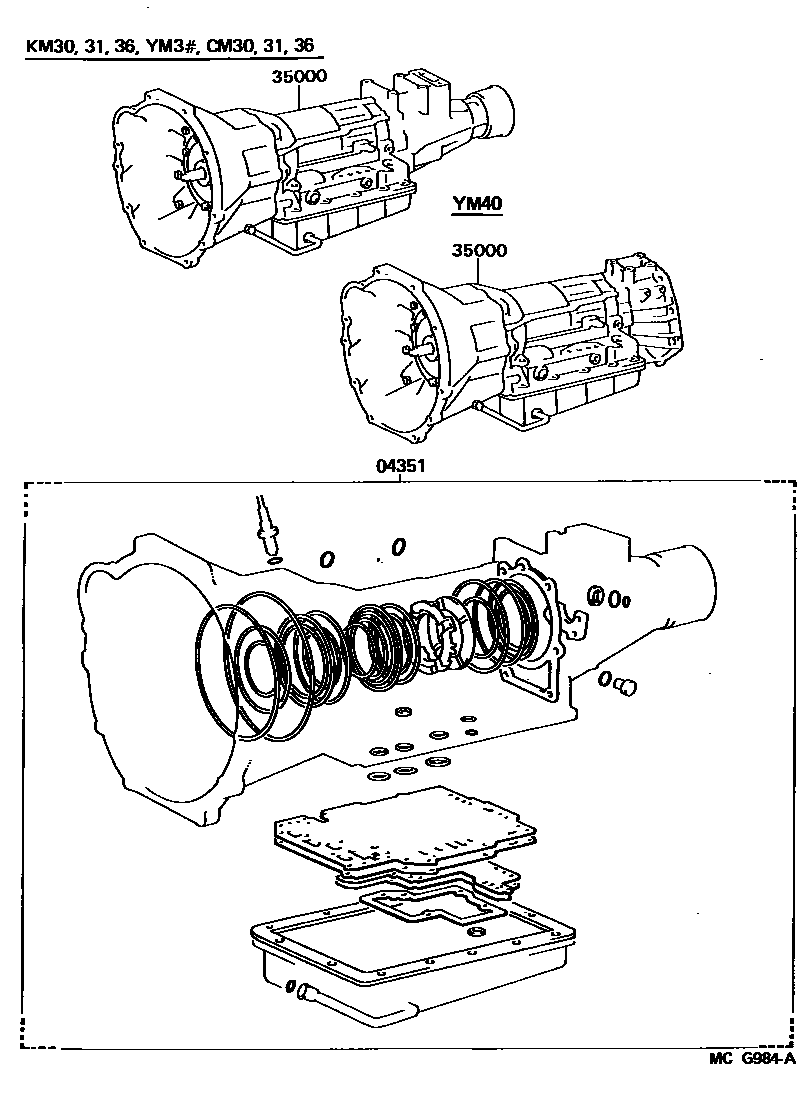 KM30, 31, 36, YM3#, CM30, 31, 36

35000

YM40

35000

04351

MC G984-A