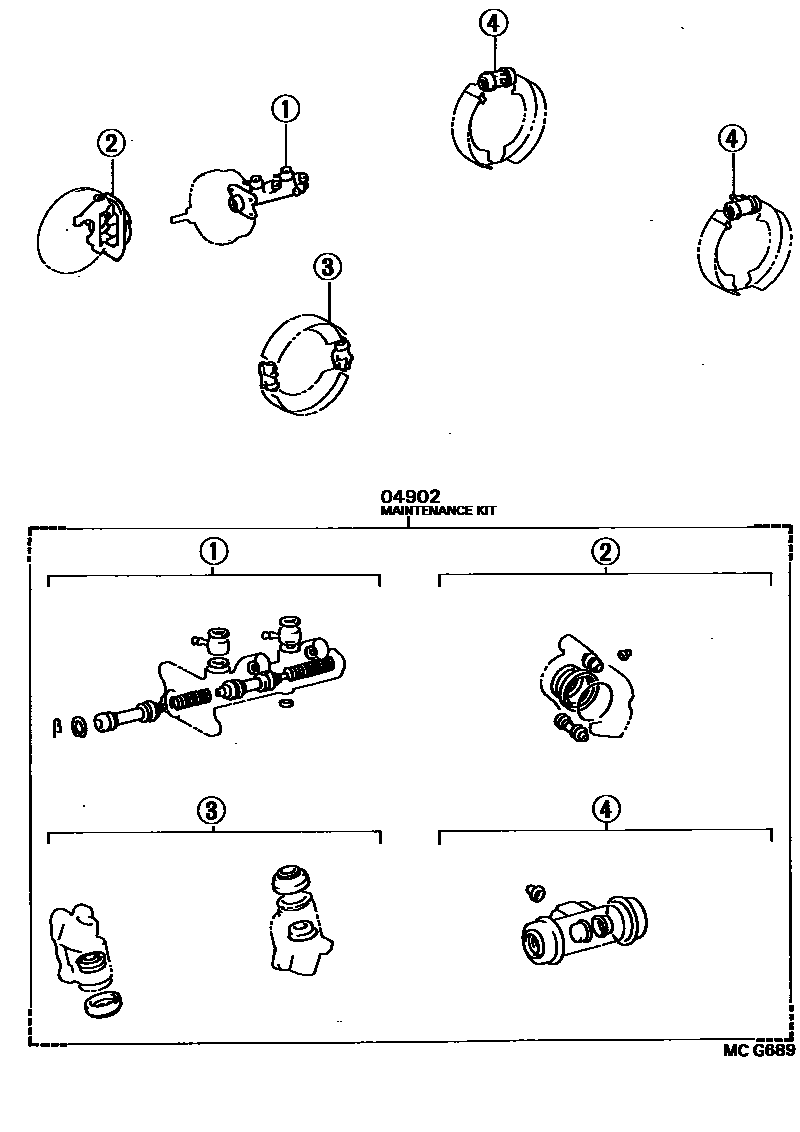 4
1
2
4
3
04902
MAINTENANCE KIT
1
2
3
4
MC G689