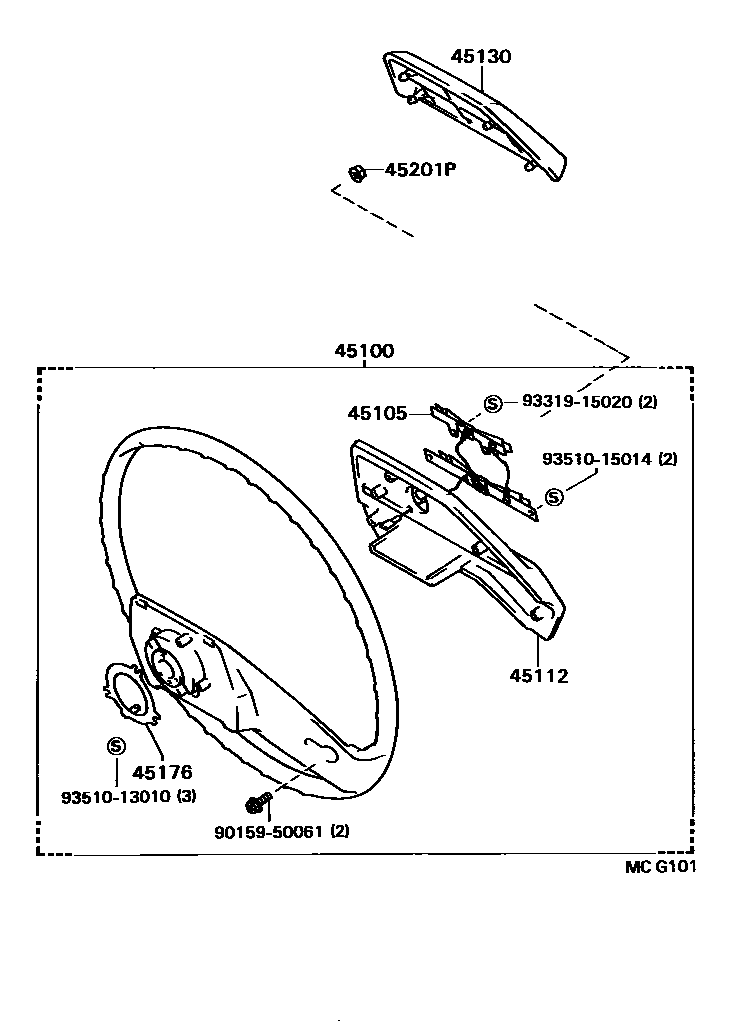 45130

45201P

45100

45105

S 93319-15020 (2)

93510-15014 (2)

S

45112

S

45176

93510-13010 (3)

90159-50061 (2)

MC G101