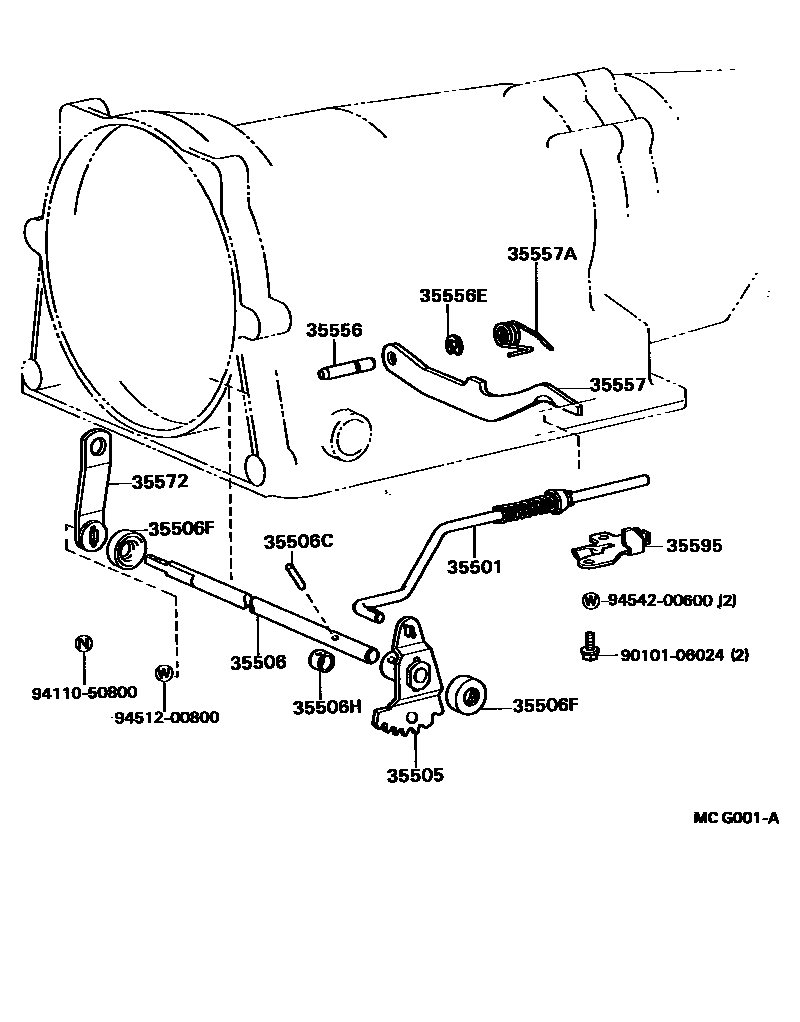 35557A

35556E

35556

35557

35572

35506F

35506C

35501

35595

W 94542-00600 (2)

90101-06024 (2)

N

94110-50800

W

94512-00800

35506

35506H

35506F

35505

MC G001-A