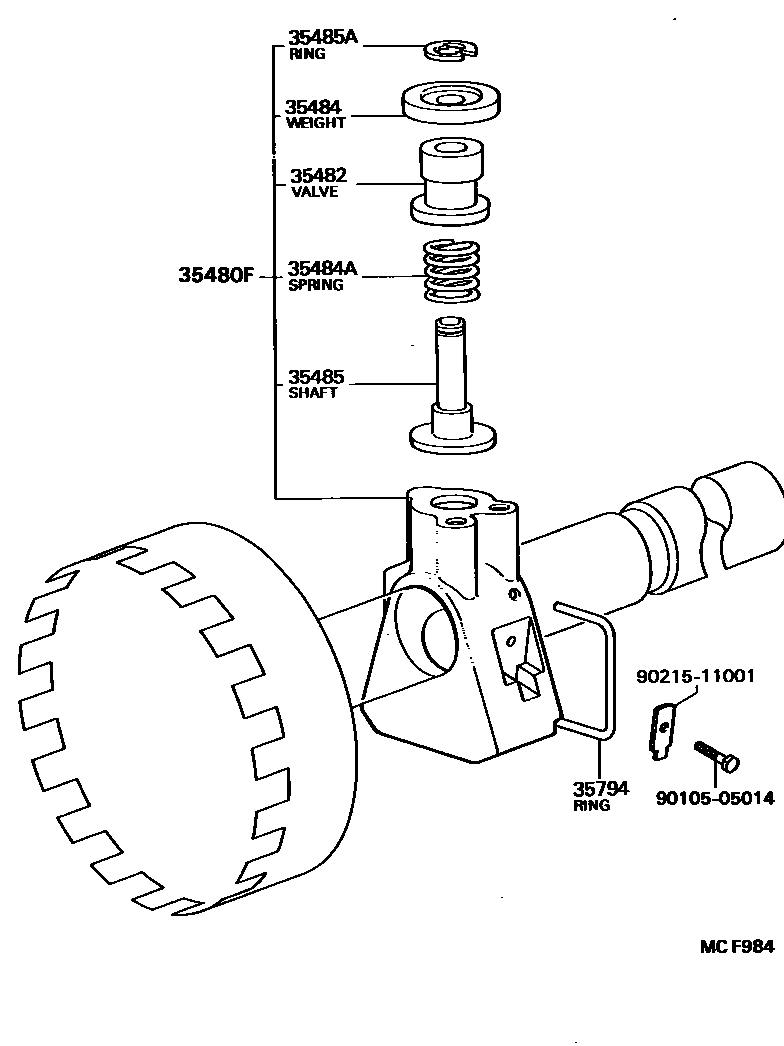 35485A
RING

35484
WEIGHT

35482
VALVE

35480F

35484A
SPRING

35485
SHAFT

90215-11001

35794
RING

90105-05014

MC F984