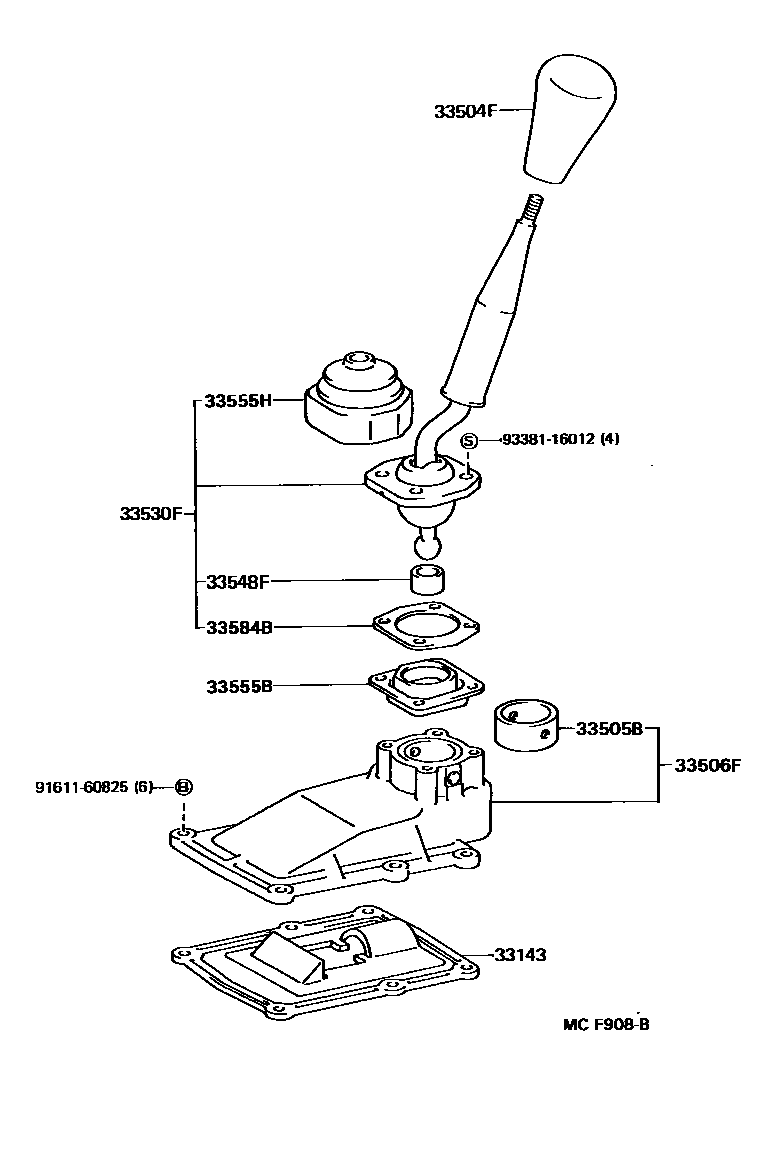 33504F

33555H

S 93381-16012 (4)

33530F

33548F

33584B

33555B

33505B

33506F

91611-60825 (6) B

33143

MC F908-B