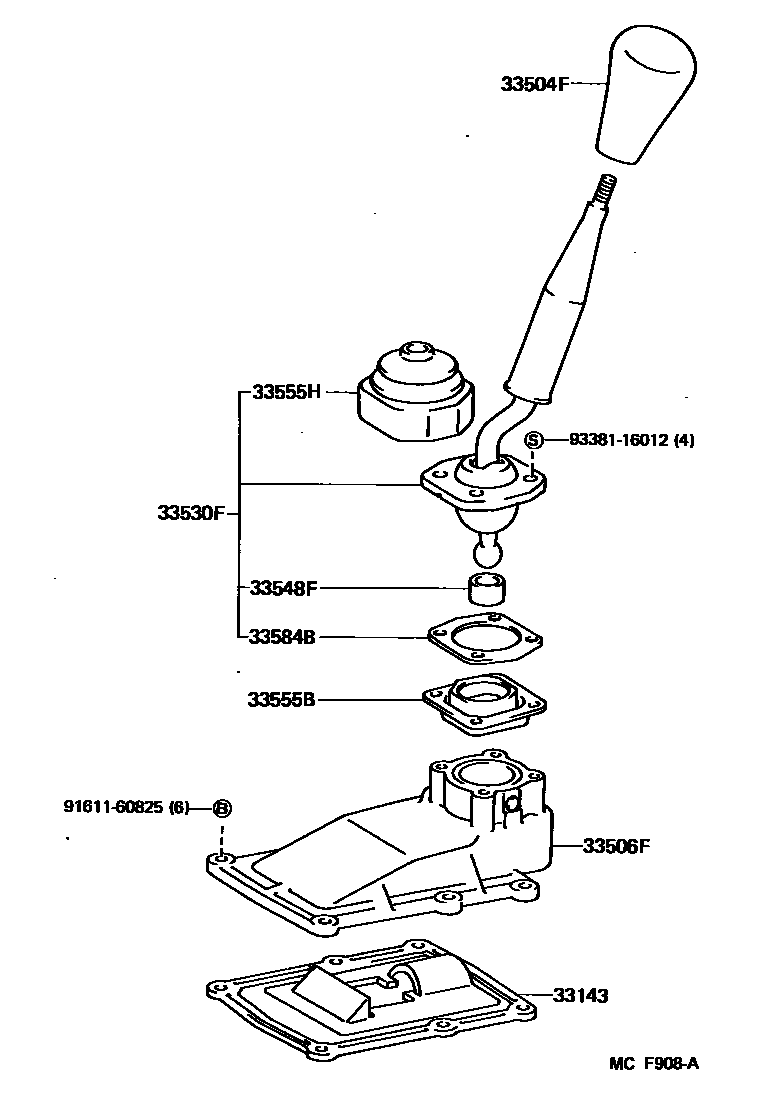 33504F

33555H

Ⓢ 93381-16012 (4)

33530F

33548F

33584B

33555B

91611-60825 (6) Ⓑ

33506F

33143

MC F908-A