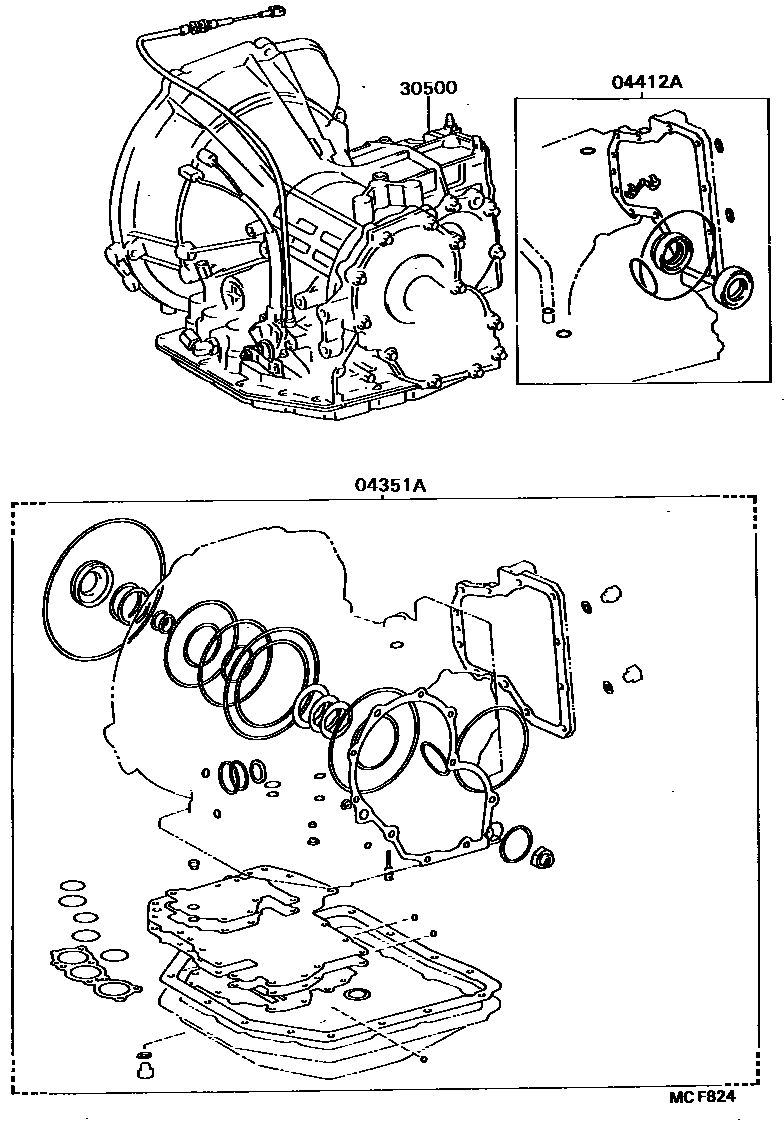 30500

04412A

04351A

MC F824