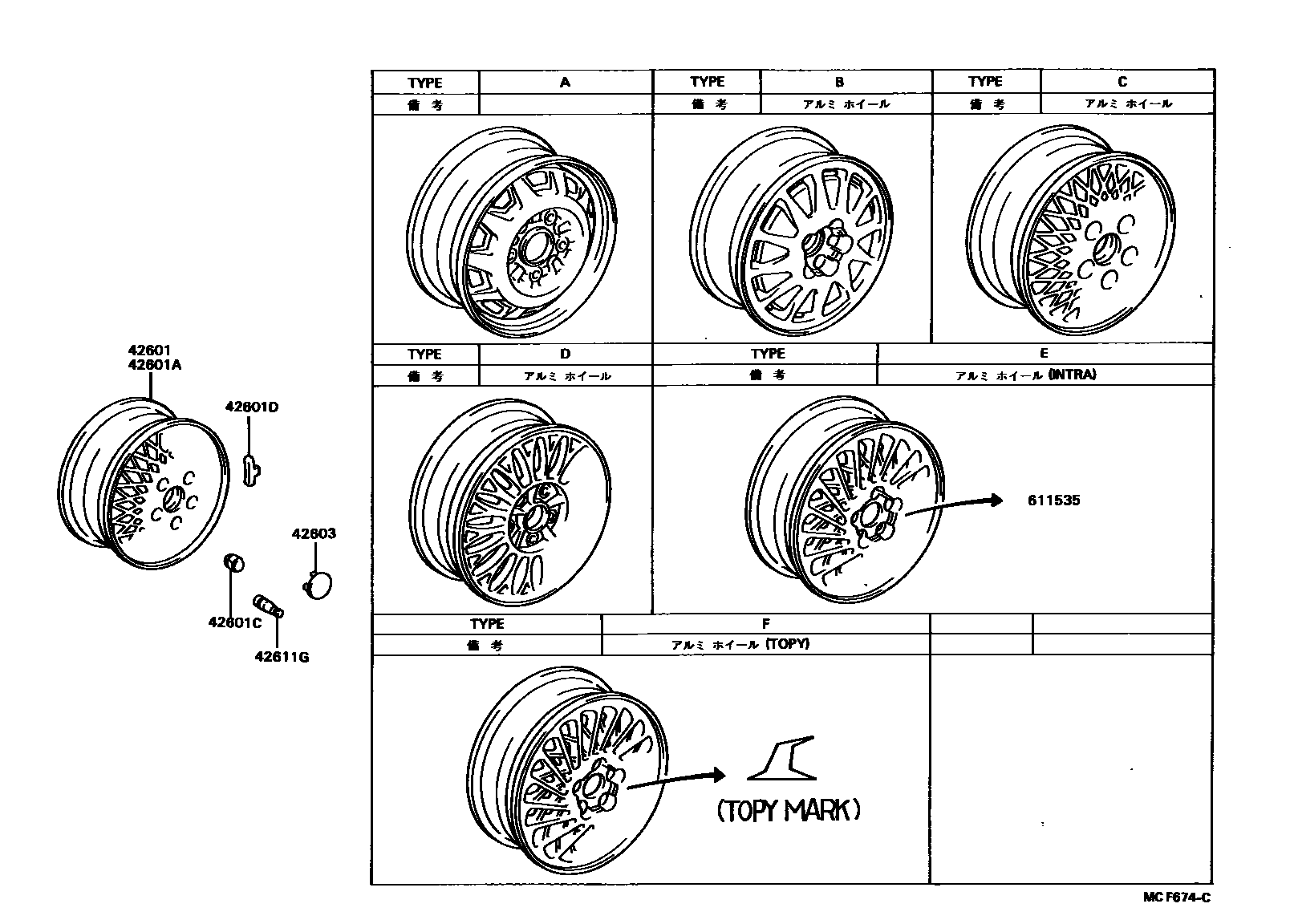 42601
42601A

42601D

42603

42601C

42611G

| TYPE | A | TYPE | B | TYPE | C |
|---|---|---|---|---|---|
| 備 考 | | 備 考 | アルミ ホイール | 備 考 | アルミ ホイール |

| TYPE | D | TYPE | E |
|---|---|---|---|
| 備 考 | アルミ ホイール | 備 考 | アルミ ホイール (INTRA) |

611535

| TYPE | F | | |
|---|---|---|---|
| 備 考 | アルミ ホイール (TOPY) | | |

(TOPY MARK)

MC F674-C