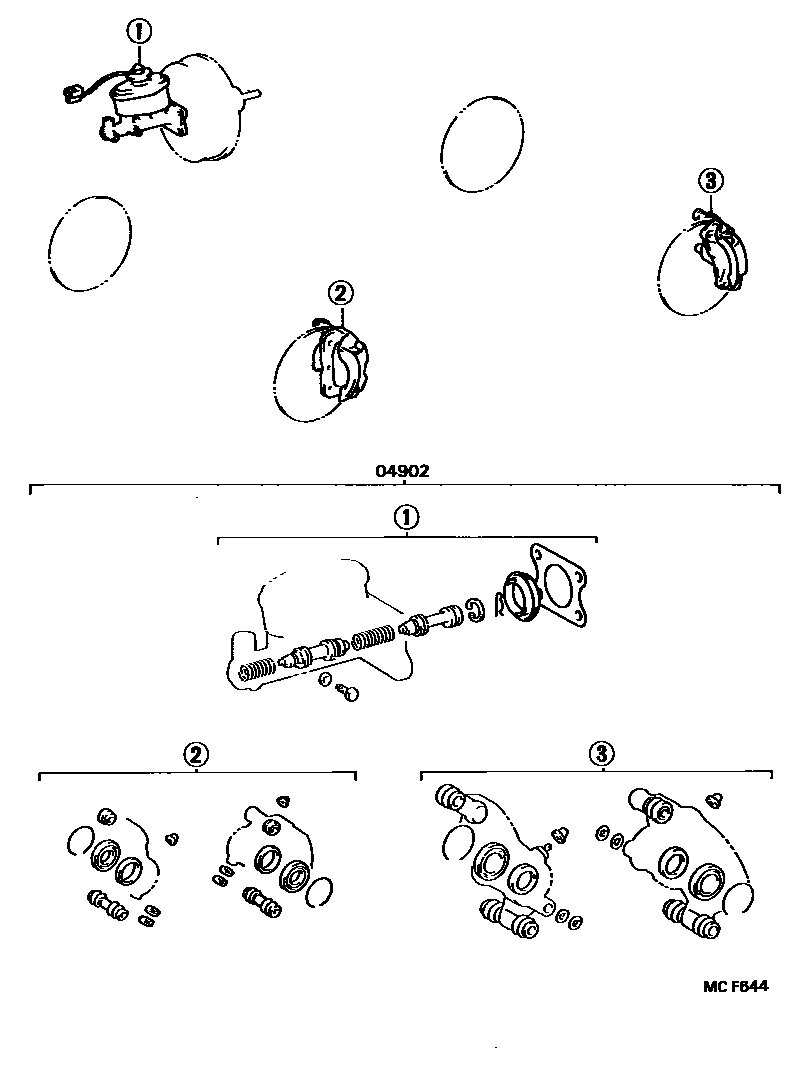 ①
③
②
04902
①
②
③
MC F644