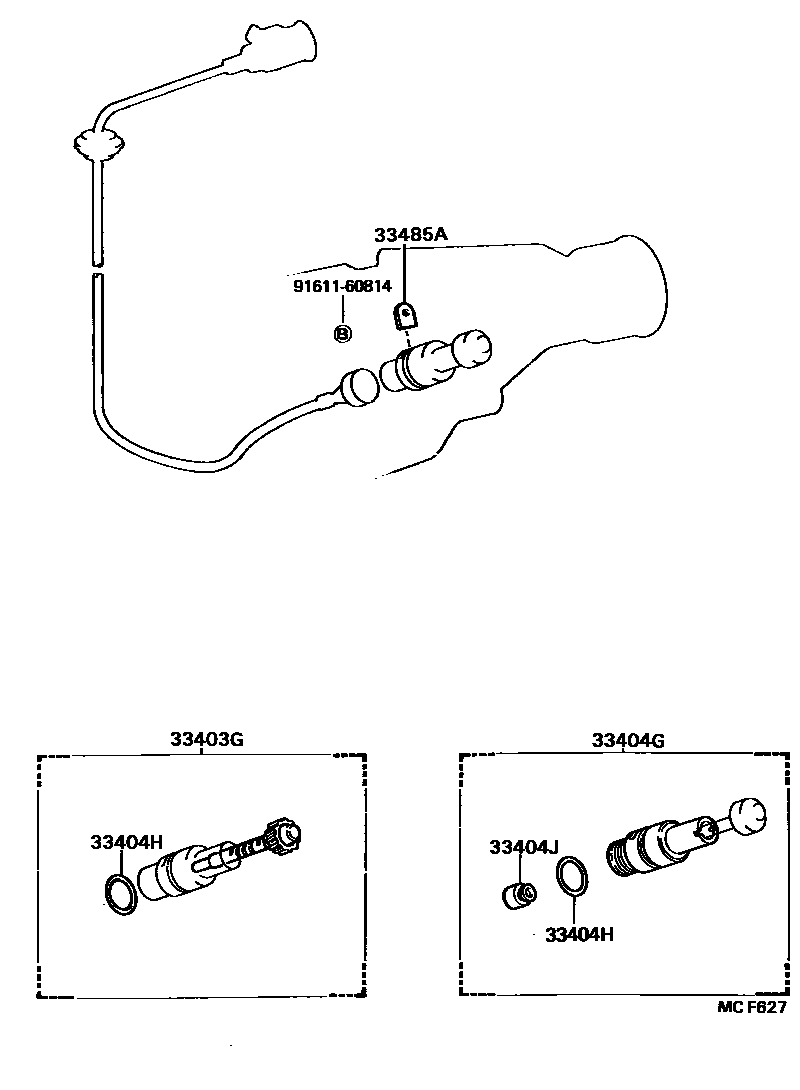 33485A
91611-60814
B
33403G
33404H
33404G
33404J
33404H
MC F627