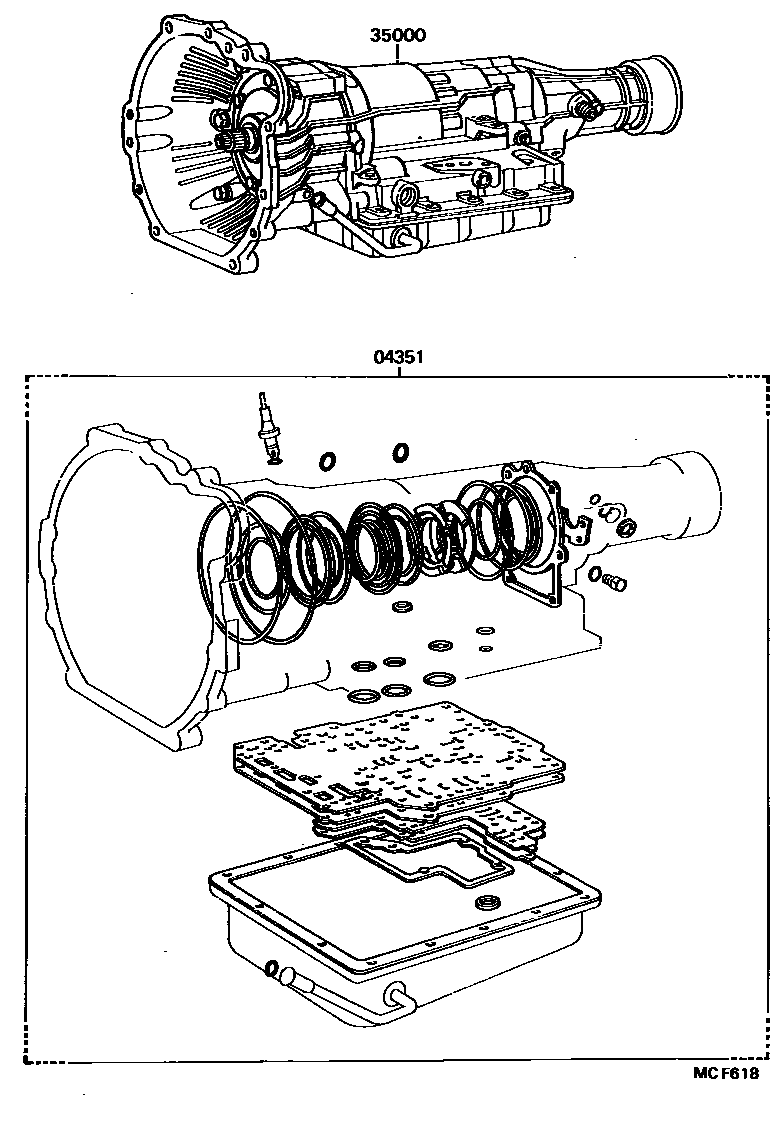 35000

04351

MCF618