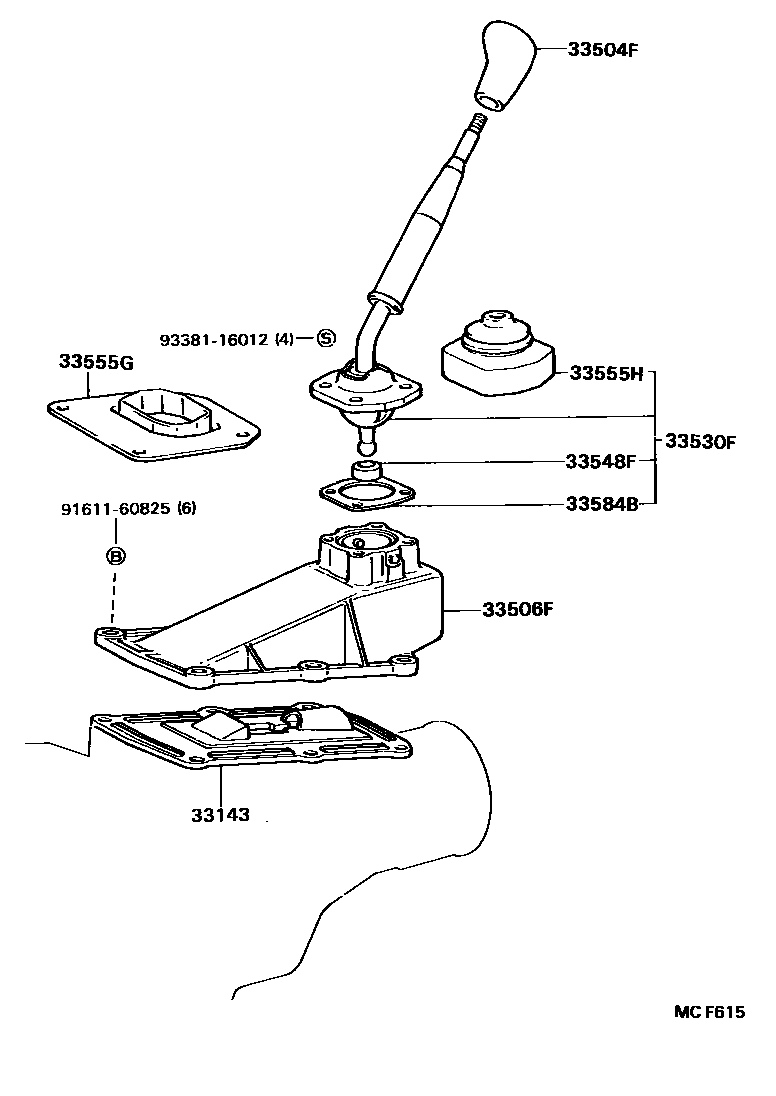 33504F

93381-16012 (4) S

33555G

33555H

33530F

33548F

33584B

91611-60825 (6)

B

33506F

33143

MC F615